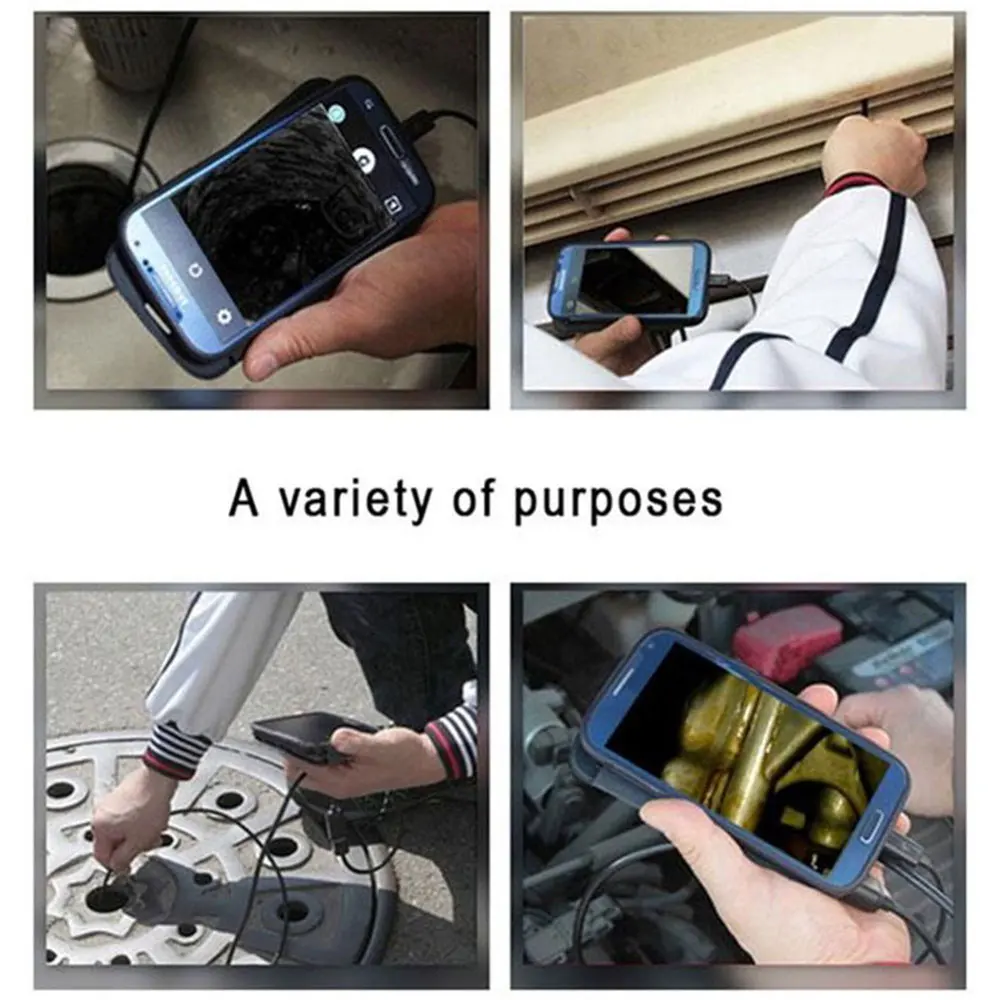 A variety of purposes