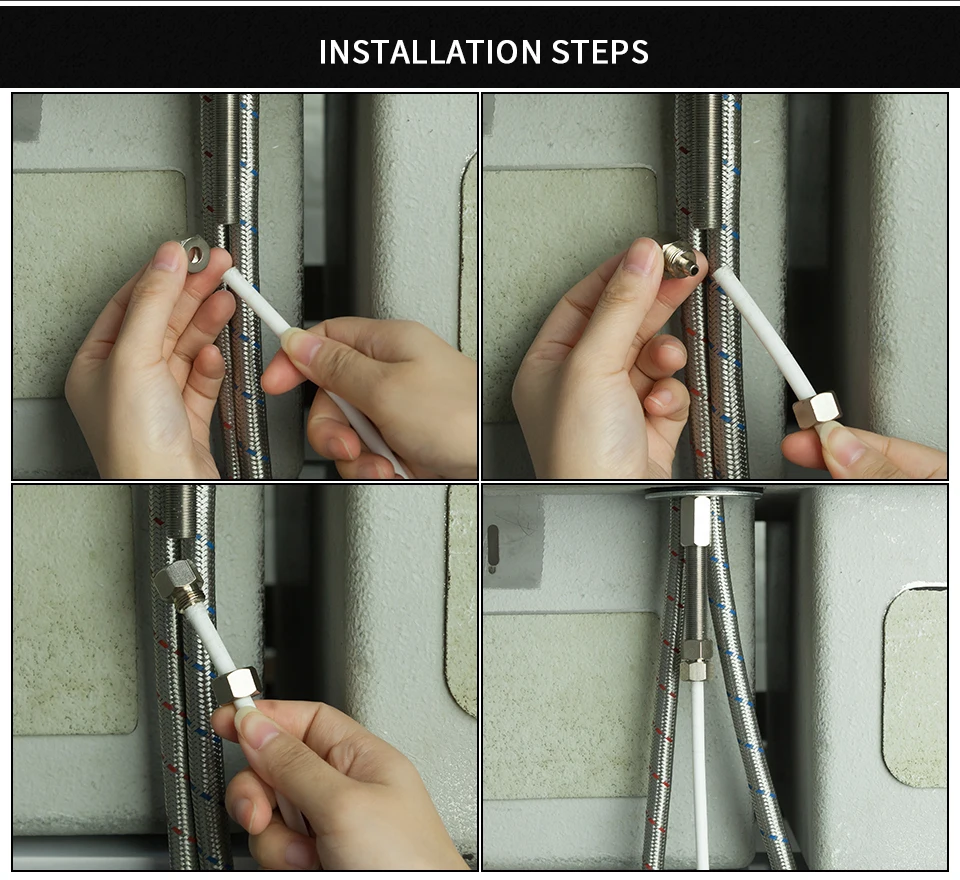 INSTALLATION STEPS