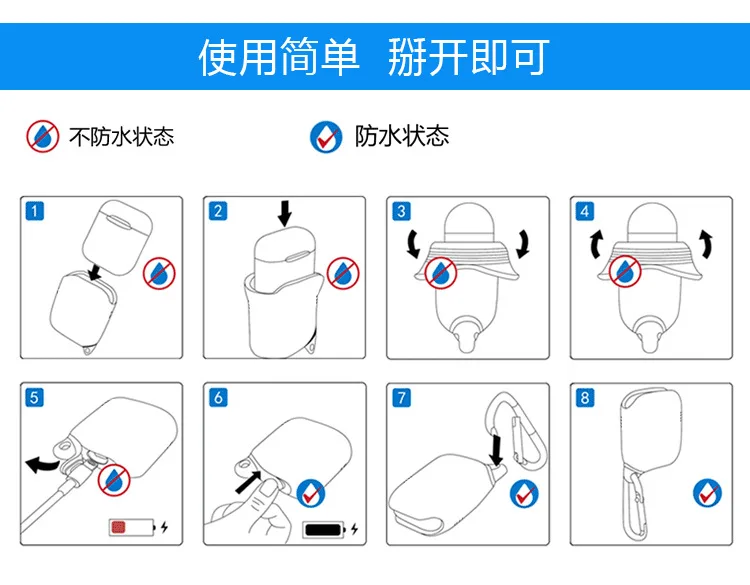 使用简单 掰开即可

不防水状态

防水状态

1

2

3

4

5

6

7

8