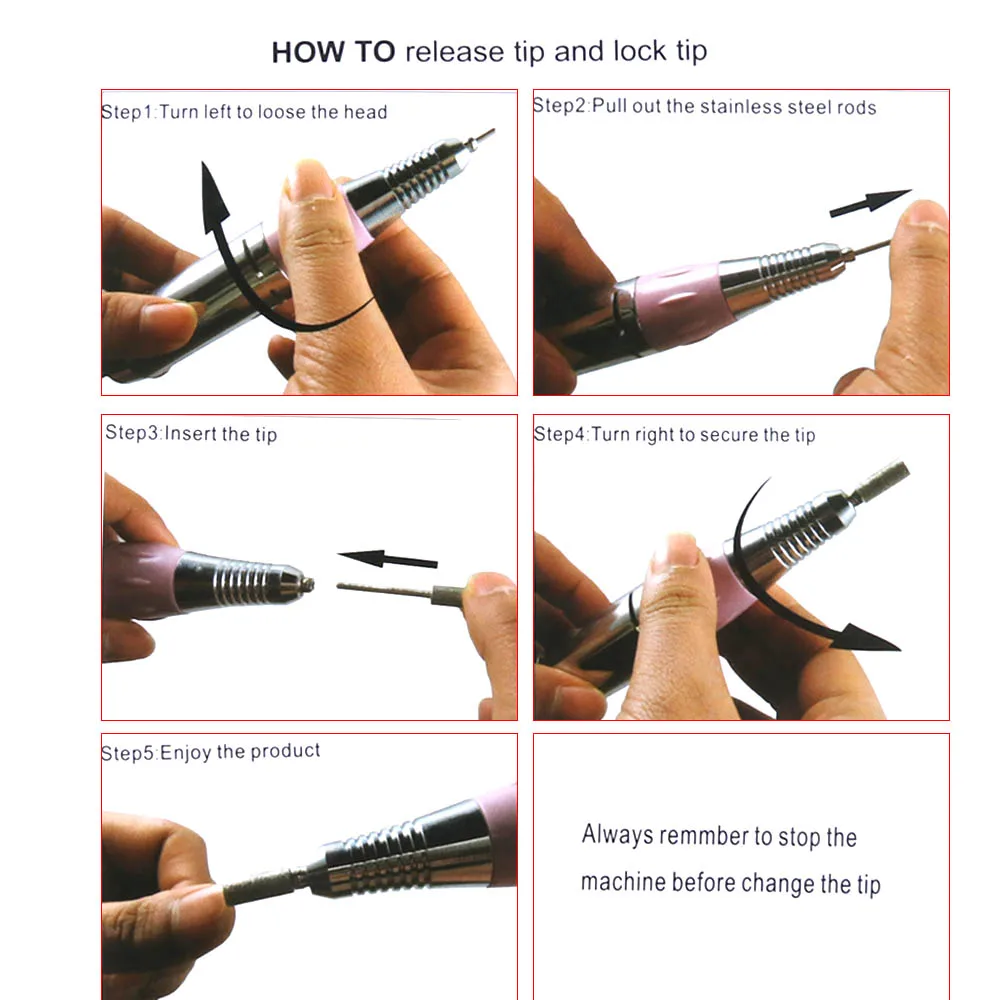 HOW TO release tip and lock tip

Step1:Turn left to loose the head

Step2:Pull out the stainless steel rods

Step3:Insert the tip

Step4:Turn right to secure the tip

Step5:Enjoy the product

Always remmber to stop the machine before change the tip