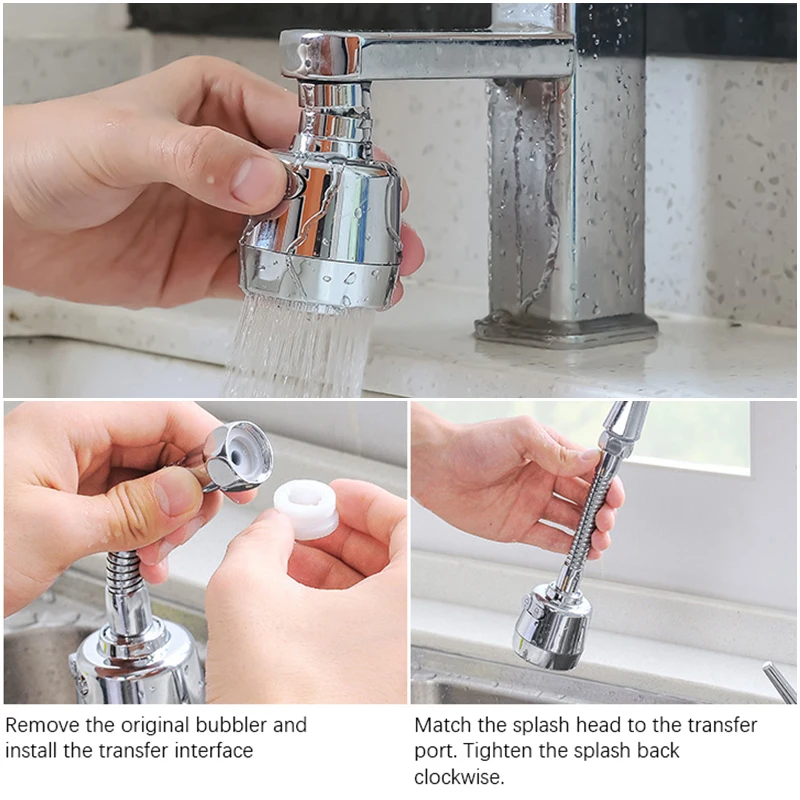 Remove the original bubbler and install the transfer interface

Match the splash head to the transfer port. Tighten the splash back clockwise.