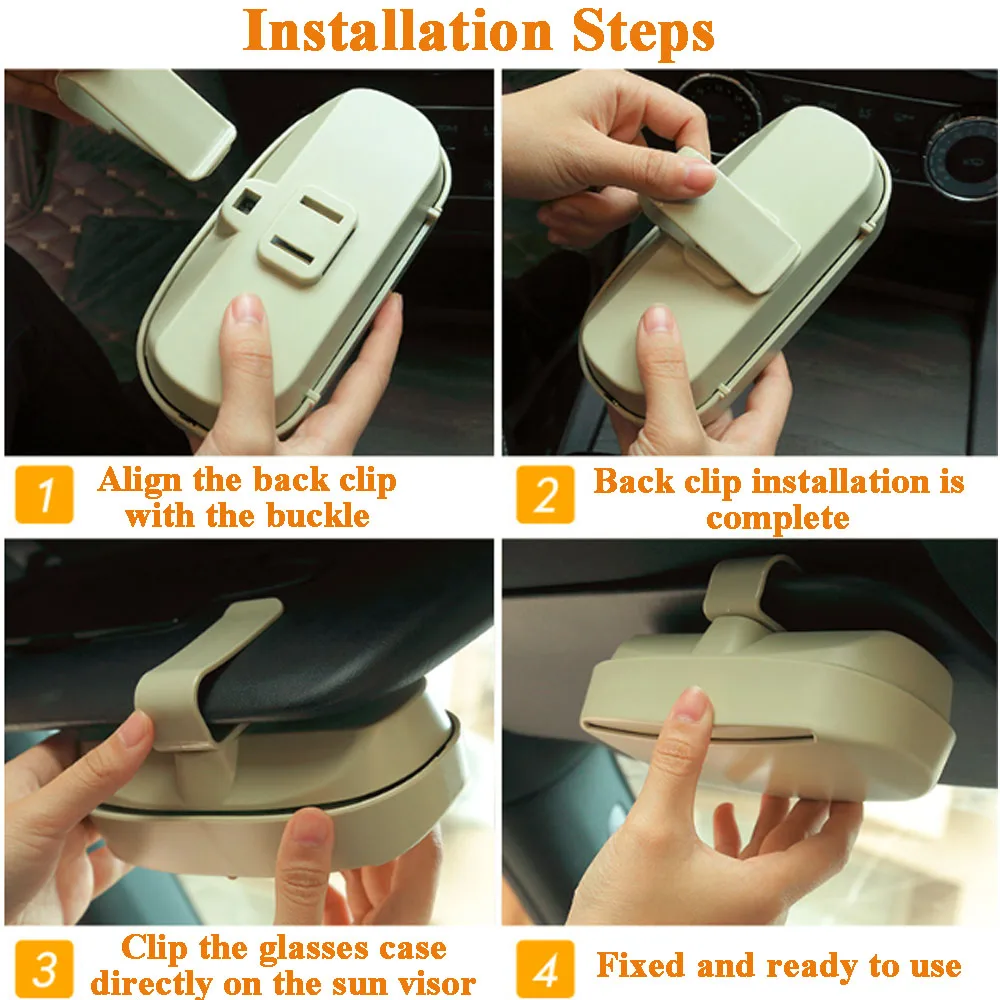 Installation Steps

1 Align the back clip with the buckle

2 Back clip installation is complete

3 Clip the glasses case directly on the sun visor

4 Fixed and ready to use