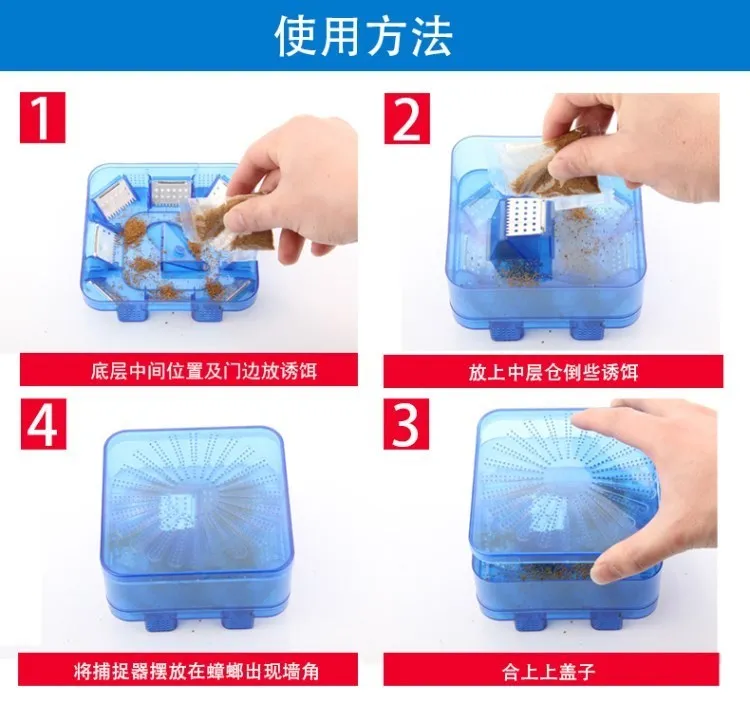 使用方法

1

底层中间位置及门边放诱饵

2

放上中层仓倒些诱饵

4

将捕捉器摆放在蟑螂出现墙角

3

合上上盖子