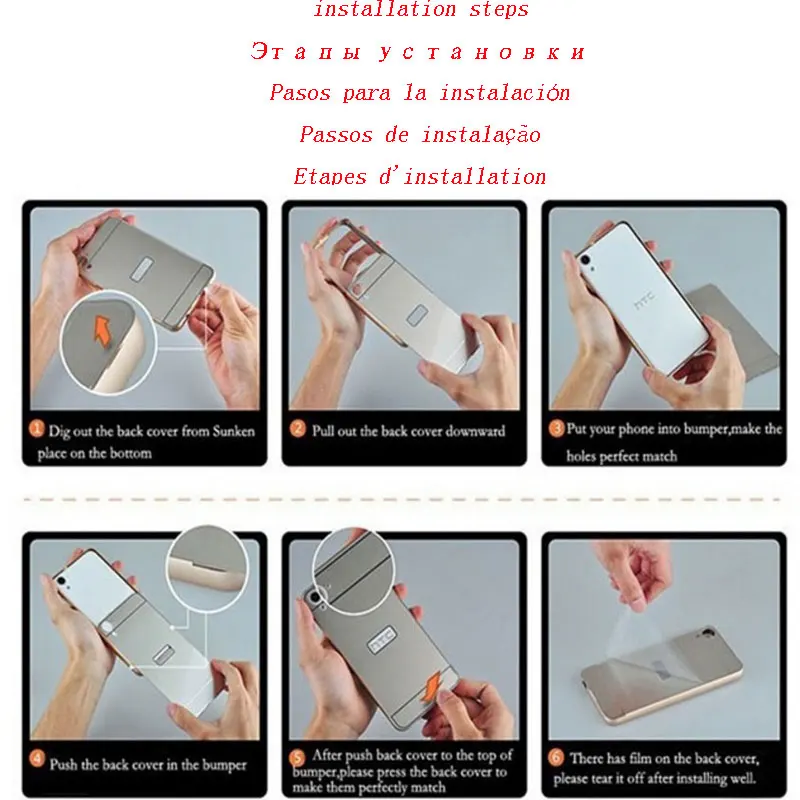 installation steps

Этапы установки

Pasos para la instalación

Passos de instalação

Etapes d'installation

HTC

1 Dig out the back cover from Sunken place on the bottom

2 Pull out the back cover downward

3 Put your phone into bumper,make the holes perfect match

HTC

4 Push the back cover in the bumper

5 After push back cover to the top of bumper,please press the back cover to make them perfectly match

6 There has film on the back cover, please tear it off after installing well.