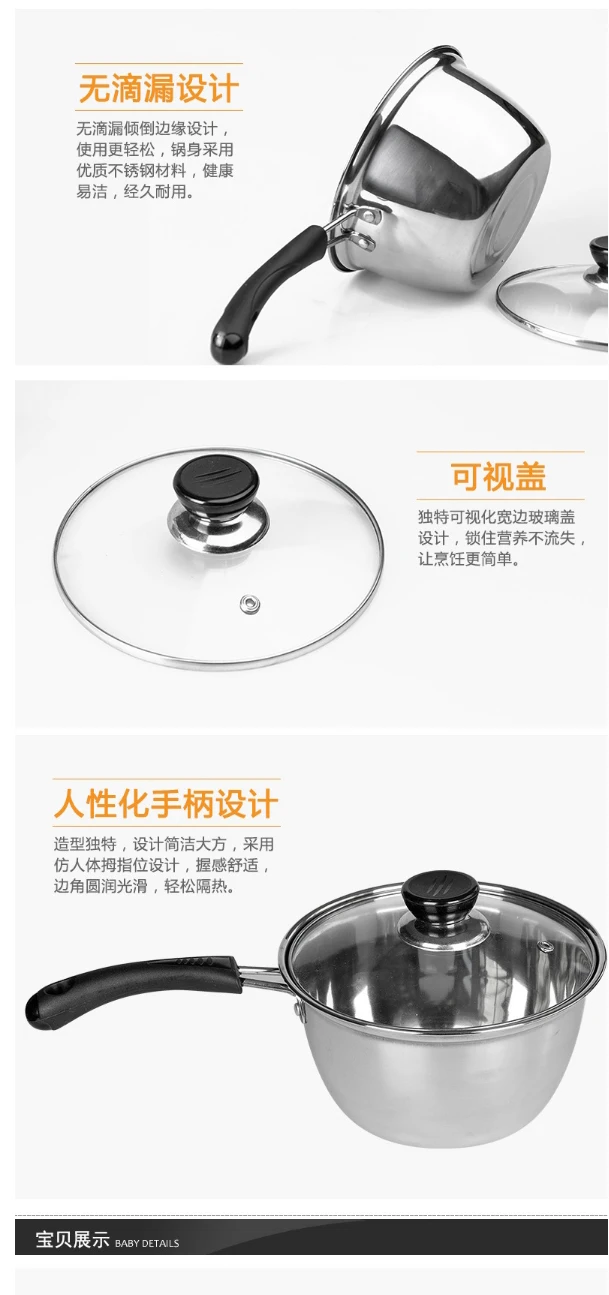 无滴漏设计

无滴漏倾倒边缘设计，使用更轻松，锅身采用优质不锈钢材料，健康易洁，经久耐用。

可视盖

独特可视化宽边玻璃盖设计，锁住营养不流失，让烹饪更简单。

人性化手柄设计

造型独特，设计简洁大方，采用仿人体拇指位设计，握感舒适，边角圆润光滑，轻松隔热。

宝贝展示 BABY DETAILS