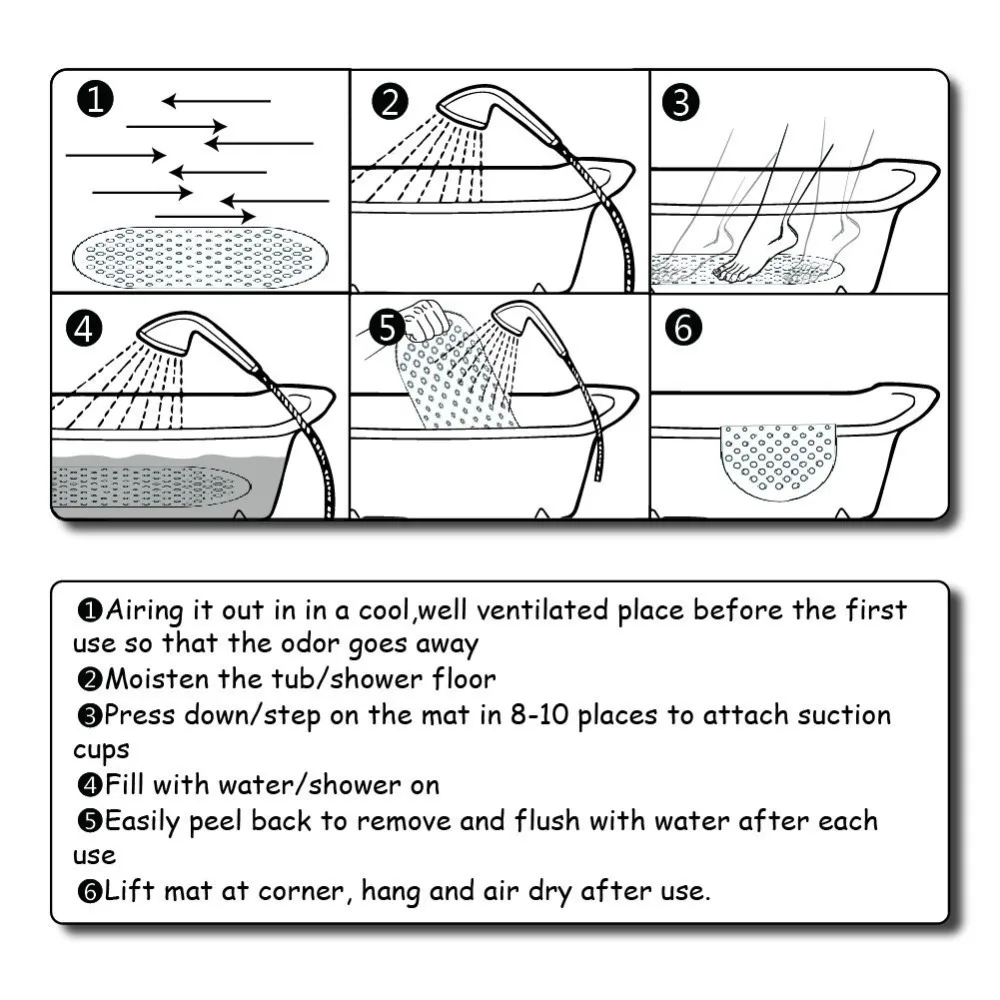 ❶

❷

❸

❹

❺

❻

❶Airing it out in in a cool,well ventilated place before the first use so that the odor goes away
❷Moisten the tub/shower floor
❸Press down/step on the mat in 8-10 places to attach suction cups
❹Fill with water/shower on
❺Easily peel back to remove and flush with water after each use
❻Lift mat at corner, hang and air dry after use.