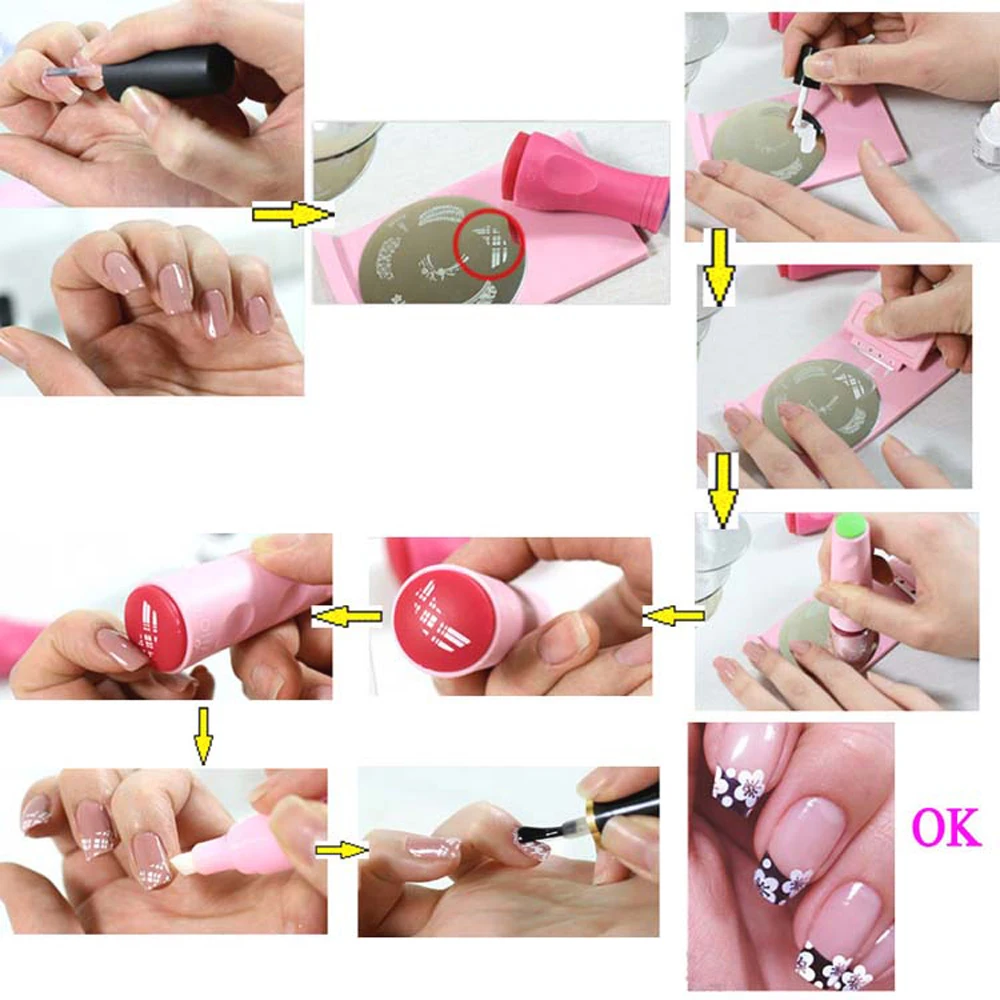 OK