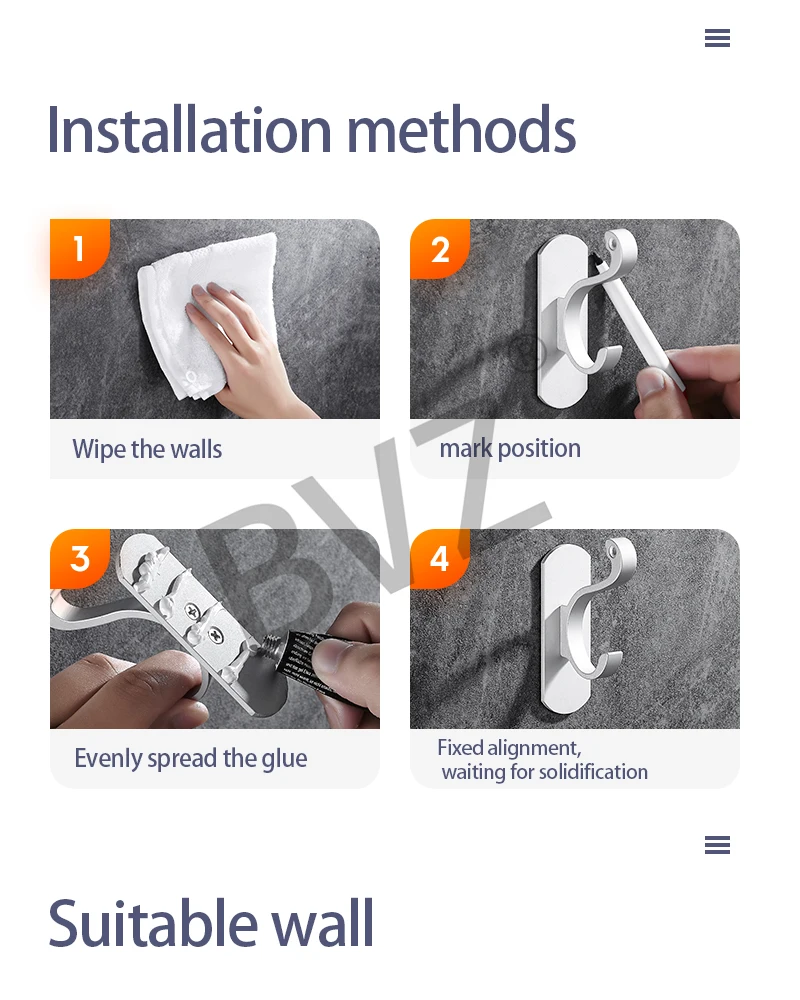 Installation methods

1

Wipe the walls

2

mark position

3

Evenly spread the glue

4

Fixed alignment, waiting for solidification

BVZ

Suitable wall