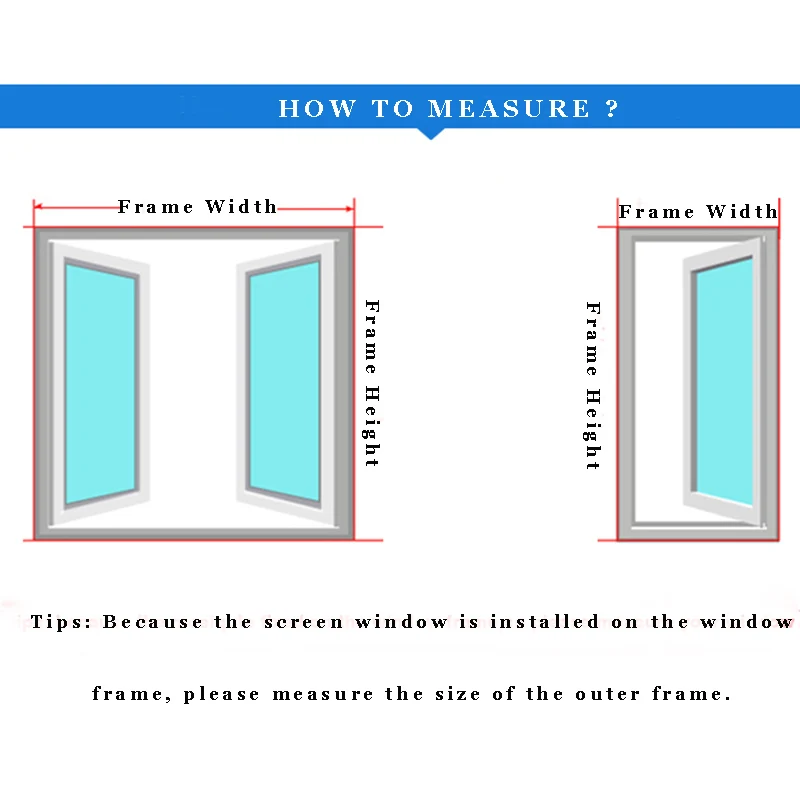 HOW TO MEASURE ?

Frame Width

Frame Height

Frame Width

Frame Height

Tips: Because the screen window is installed on the window frame, please measure the size of the outer frame.