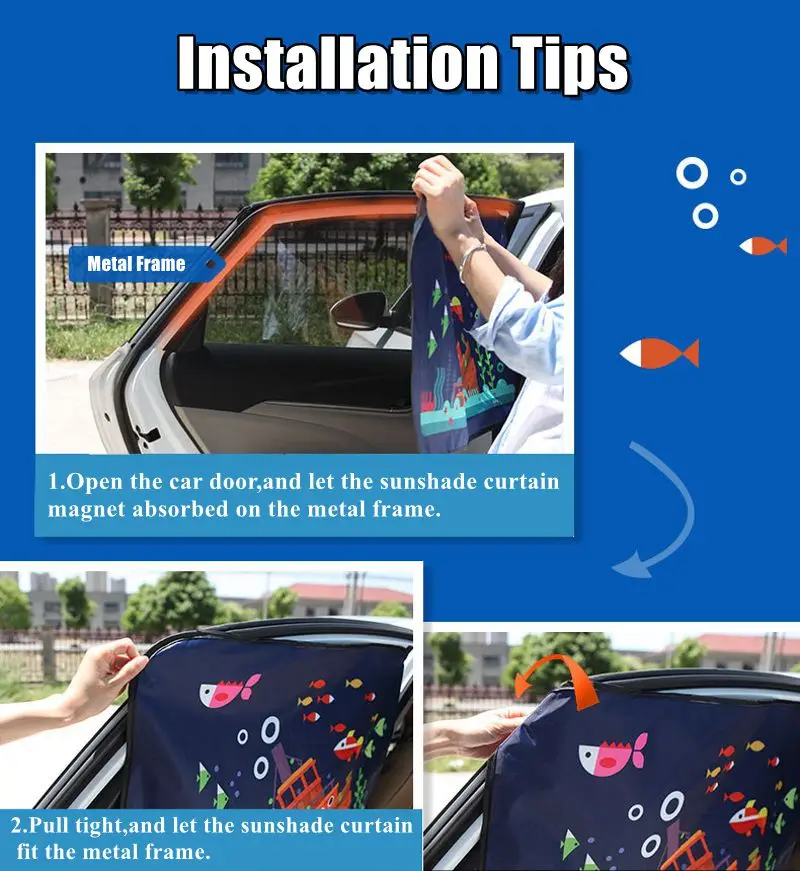 Installation Tips

Metal Frame

1.Open the car door,and let the sunshade curtain magnet absorbed on the metal frame.

2.Pull tight,and let the sunshade curtain fit the metal frame.