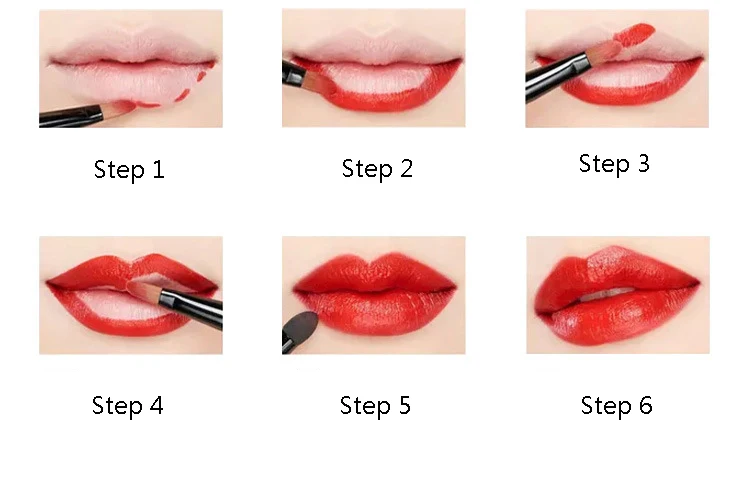 Step 1

Step 2

Step 3

Step 4

Step 5

Step 6