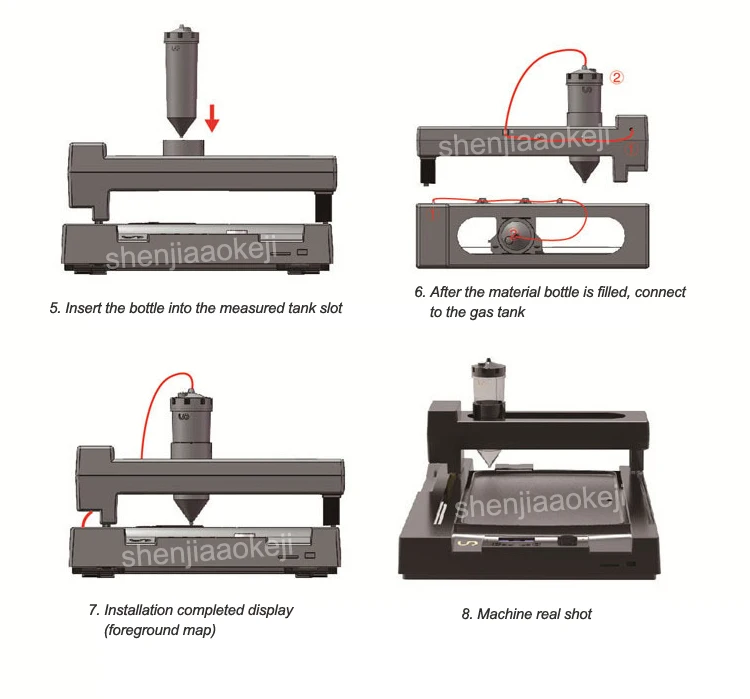 shenjiaaokeji

5. Insert the bottle into the measured tank slot

②

shenjiaaokeji

①

①

②

6. After the material bottle is filled, connect to the gas tank

shenjiaaokeji

7. Installation completed display (foreground map)

shenjiaaokeji

8. Machine real shot