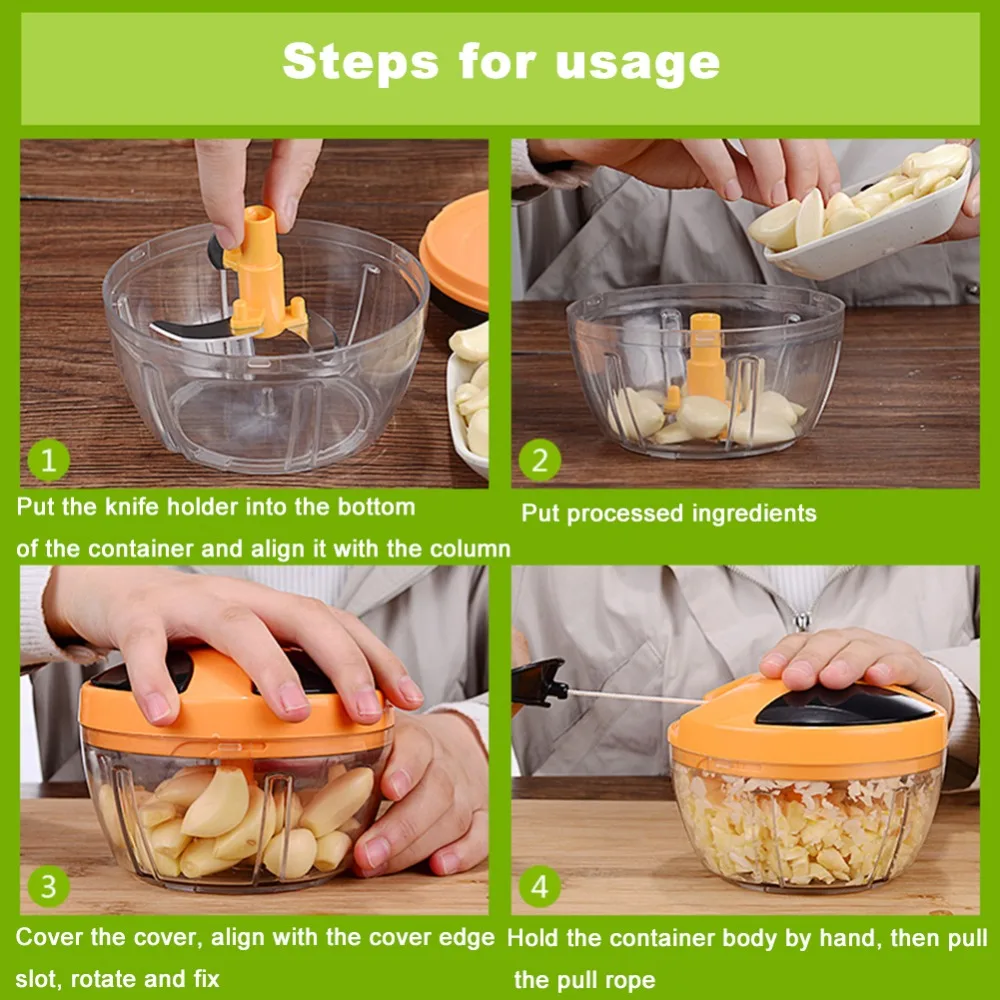 Steps for usage

1

Put the knife holder into the bottom of the container and align it with the column

2

Put processed ingredients

3

Cover the cover, align with the cover edge slot, rotate and fix

4

Hold the container body by hand, then pull the pull rope