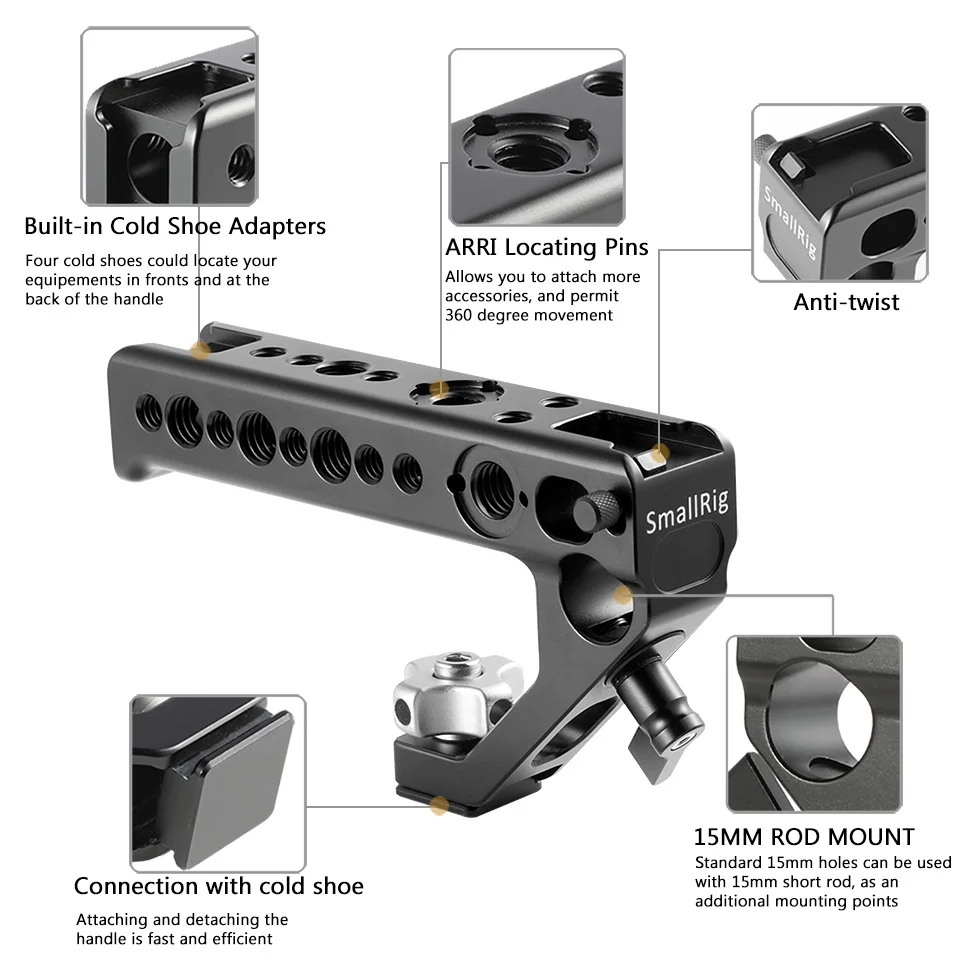 Built-in Cold Shoe Adapters

Four cold shoes could locate your equipements in fronts and at the back of the handle

ARRI Locating Pins

Allows you to attach more accessories, and permit 360 degree movement

SmallRig

Anti-twist

SmallRig

Connection with cold shoe

Attaching and detaching the handle is fast and efficient

15MM ROD MOUNT

Standard 15mm holes can be used with 15mm short rod, as an additional mounting points