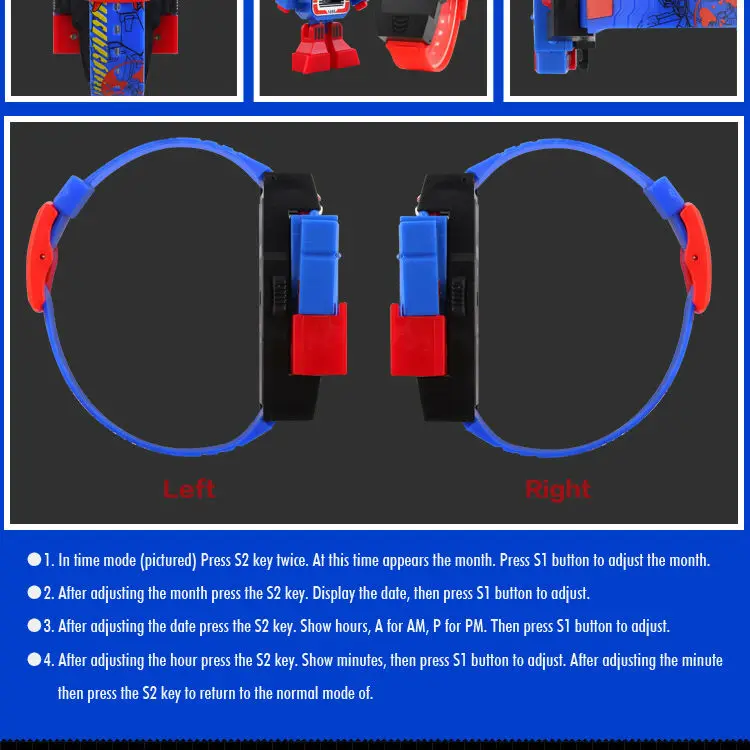 Left

Right

●1. In time mode (pictured) Press S2 key twice. At this time appears the month. Press S1 button to adjust the month.

●2. After adjusting the month press the S2 key. Display the date, then press S1 button to adjust.

●3. After adjusting the date press the S2 key. Show hours, A for AM, P for PM. Then press S1 button to adjust.

●4. After adjusting the hour press the S2 key. Show minutes, then press S1 button to adjust. After adjusting the minute then press the S2 key to return to the normal mode of.