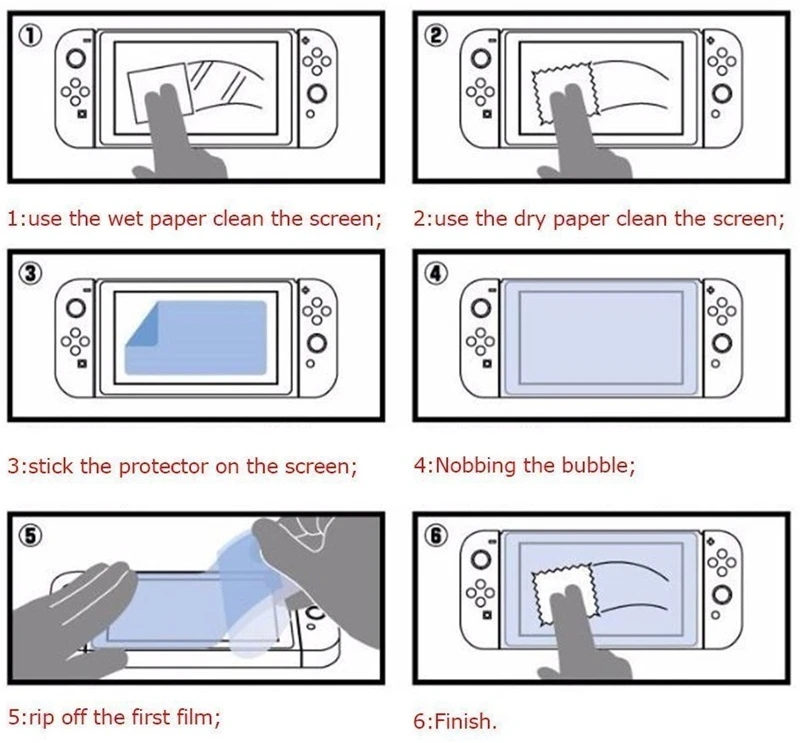 ①

1:use the wet paper clean the screen;

②

2:use the dry paper clean the screen;

③

3:stick the protector on the screen;

④

4:Nobbing the bubble;

⑤

5:rip off the first film;

⑥

6:Finish.