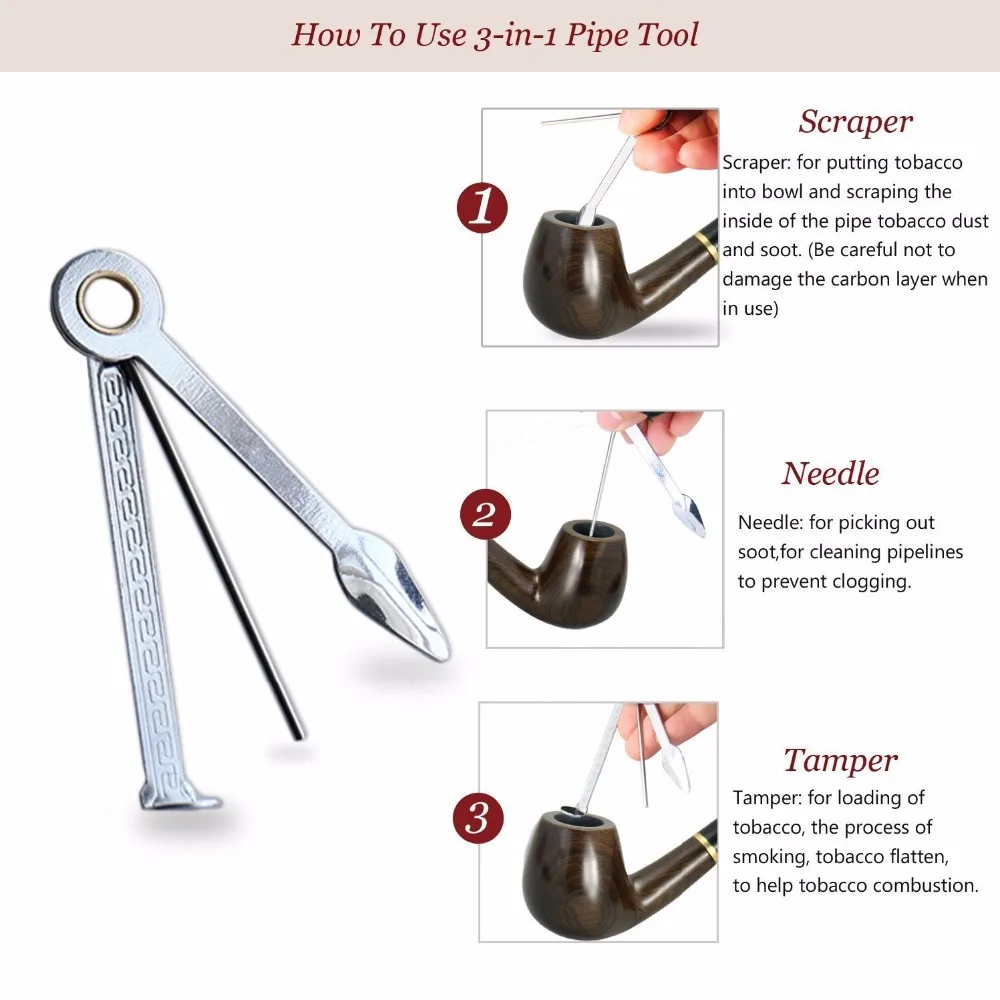 How To Use 3-in-1 Pipe Tool

1

Scraper

Scraper: for putting tobacco into bowl and scraping the inside of the pipe tobacco dust and soot. (Be careful not to damage the carbon layer when in use)

2

Needle

Needle: for picking out soot,for cleaning pipelines to prevent clogging.

3

Tamper

Tamper: for loading of tobacco, the process of smoking, tobacco flatten, to help tobacco combustion.