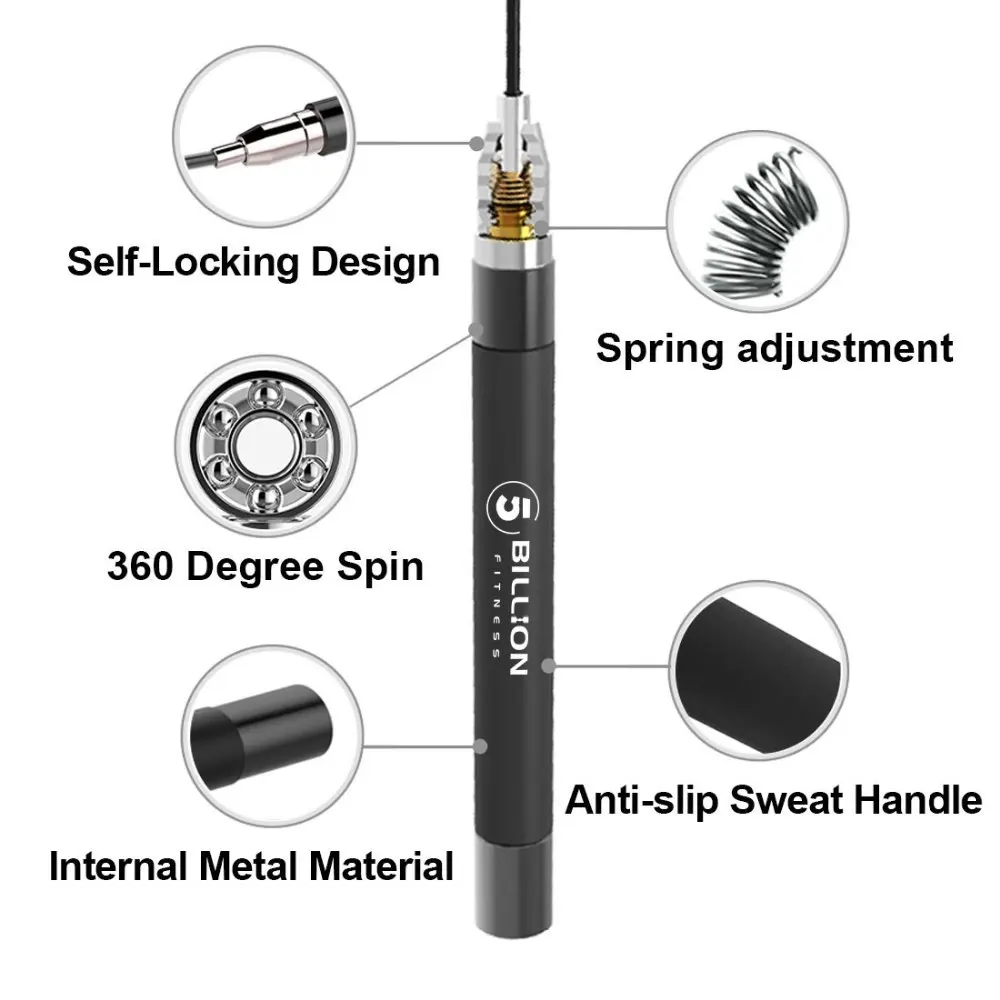 Self-Locking Design

Spring adjustment

360 Degree Spin

5 BILLION FITNESS

Anti-slip Sweat Handle

Internal Metal Material