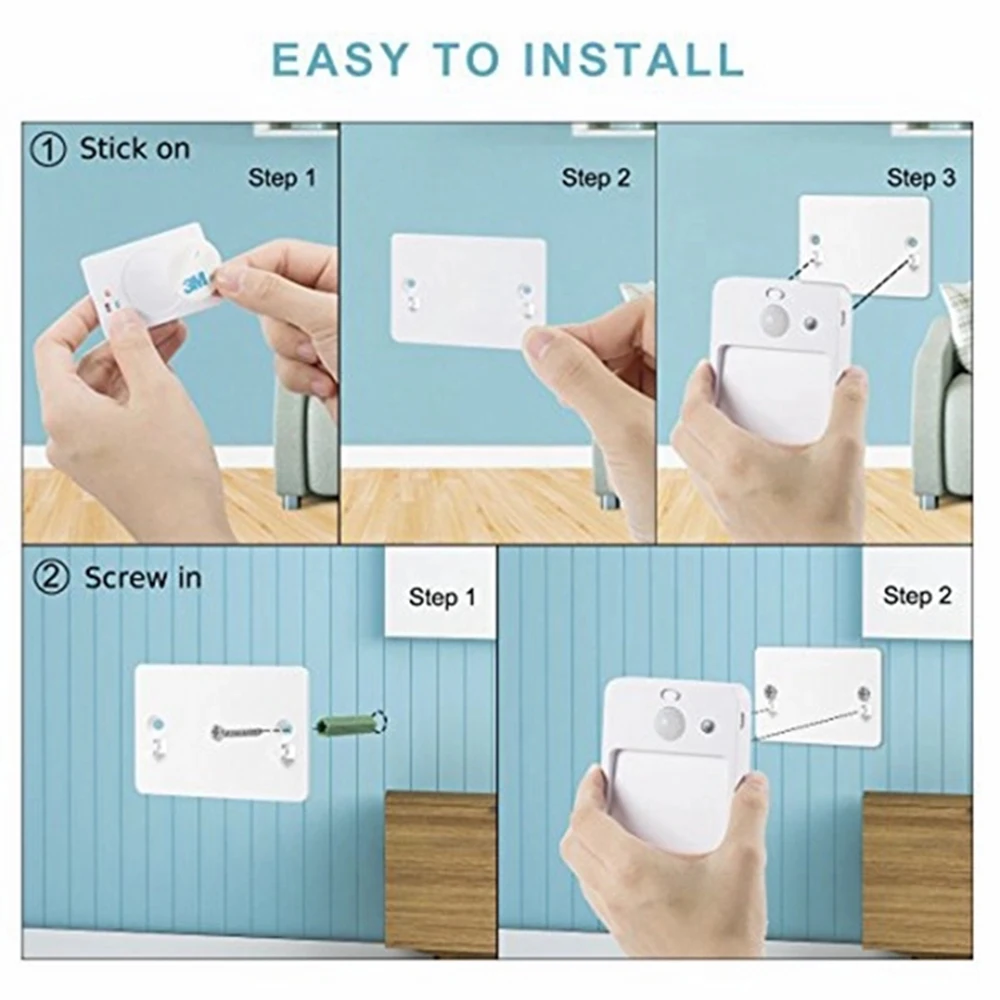 EASY TO INSTALL

① Stick on

Step 1

3M

Step 2

Step 3

② Screw in

Step 1

Step 2