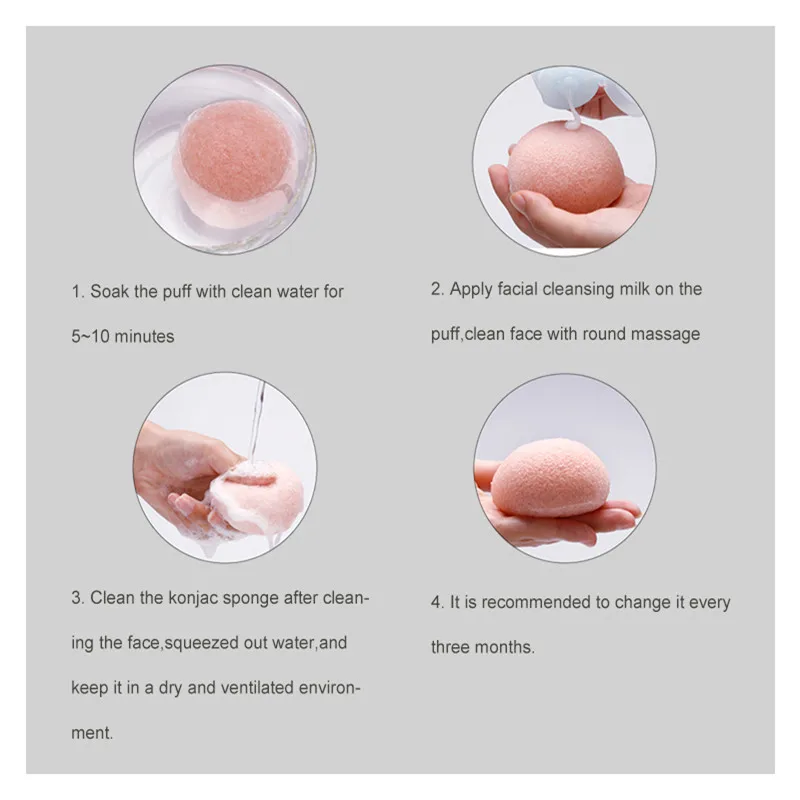 1. Soak the puff with clean water for 5~10 minutes

2. Apply facial cleansing milk on the puff,clean face with round massage

3. Clean the konjac sponge after cleaning the face,squeezed out water,and keep it in a dry and ventilated environment.

4. It is recommended to change it every three months.