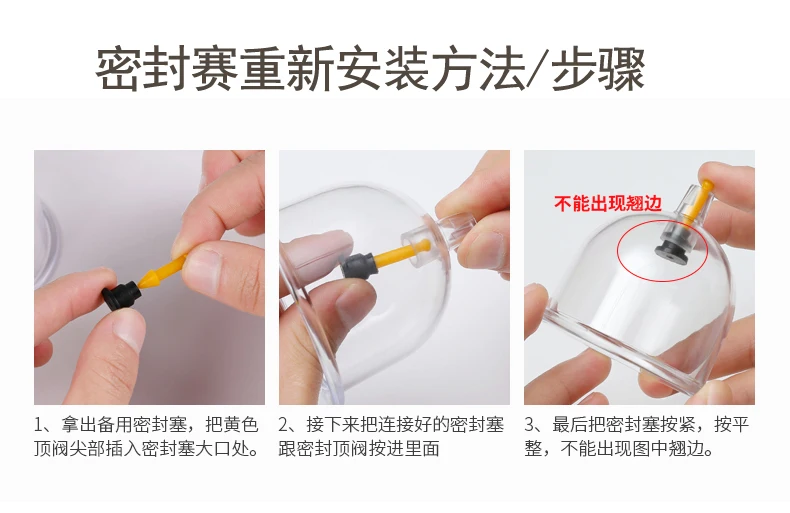 密封赛重新安装方法/步骤

不能出现翘边

1、拿出备用密封塞，把黄色顶阀尖部插入密封塞大口处。

2、接下来把连接好的密封塞跟密封顶阀按进里面

3、最后把密封塞按紧，按平整，不能出现图中翘边。