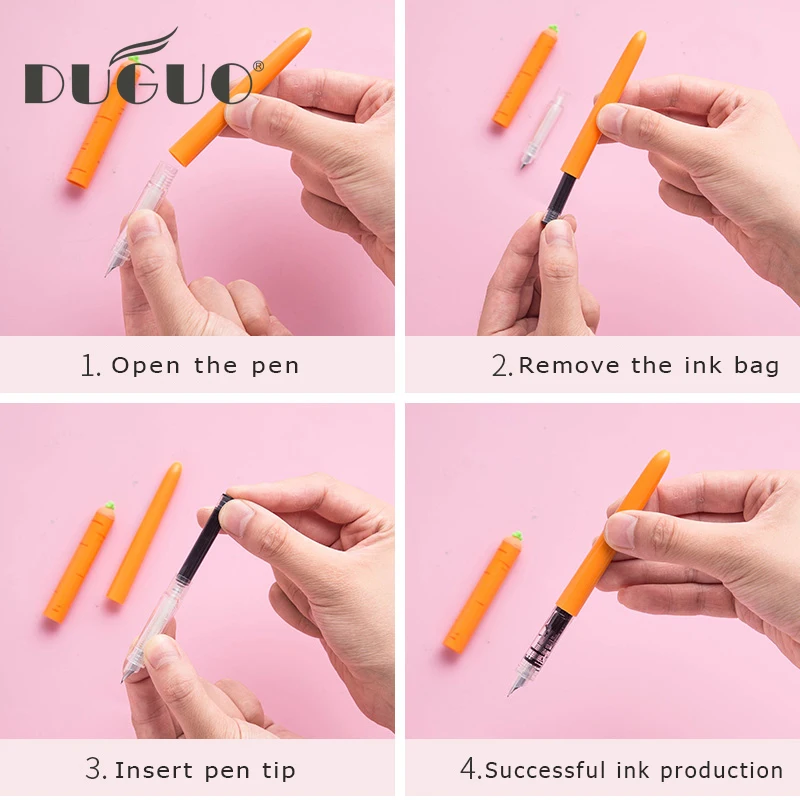 DUGUO®

1. Open the pen

2. Remove the ink bag

3. Insert pen tip

4. Successful ink production