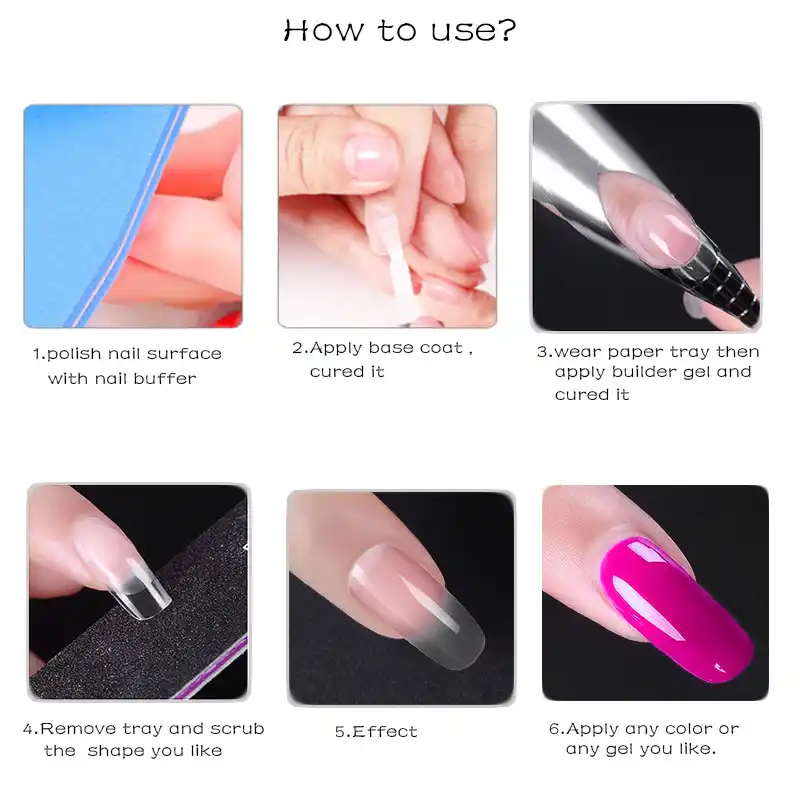 How to use?

1.polish nail surface with nail buffer

2.Apply base coat , cured it

3.wear paper tray then apply builder gel and cured it

4.Remove tray and scrub the shape you like

5.Effect

6.Apply any color or any gel you like.