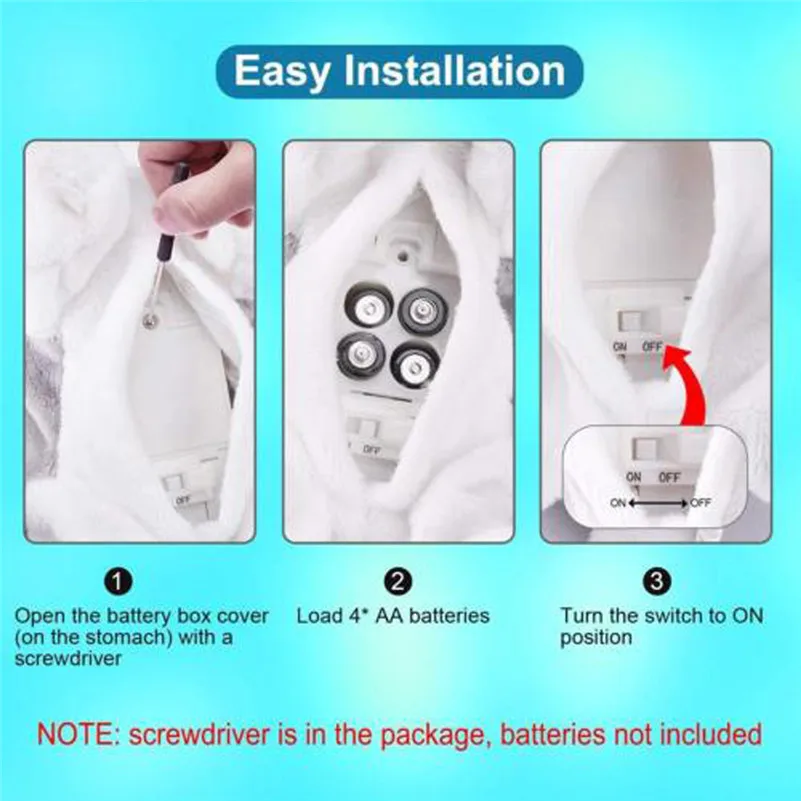 Easy Installation

OFF

OFF

ON OFF

ON OFF

ON OFF

1
Open the battery box cover (on the stomach) with a screwdriver

2
Load 4* AA batteries

3
Turn the switch to ON position

NOTE: screwdriver is in the package, batteries not included