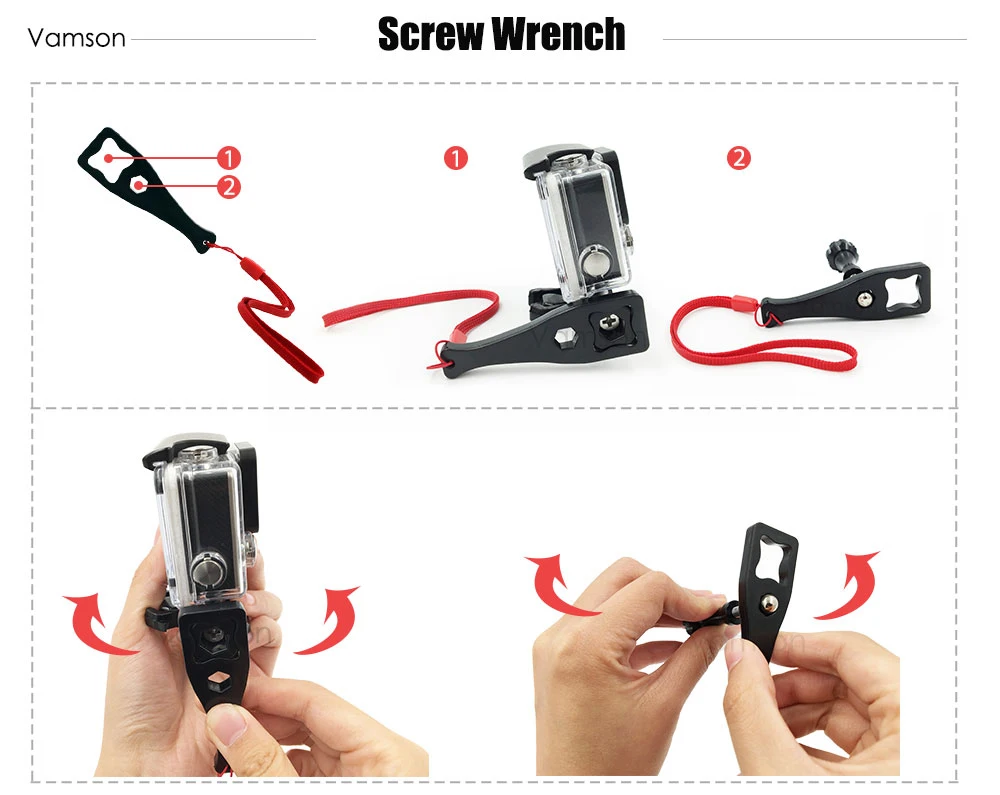 Vamson

Screw Wrench

1
2

1

2