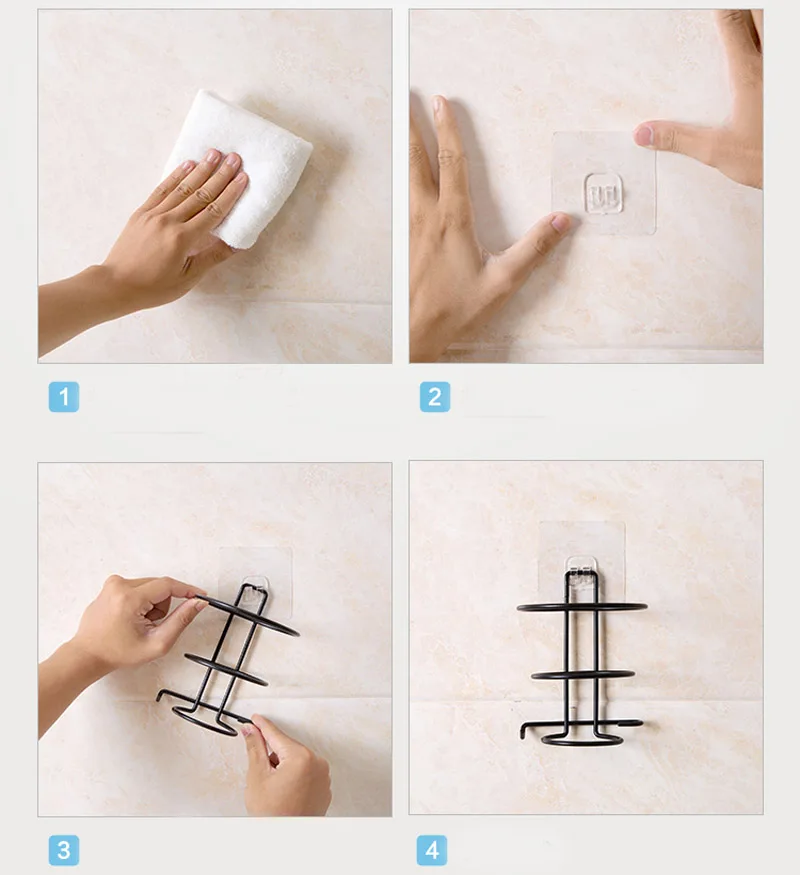 1

2

3

4