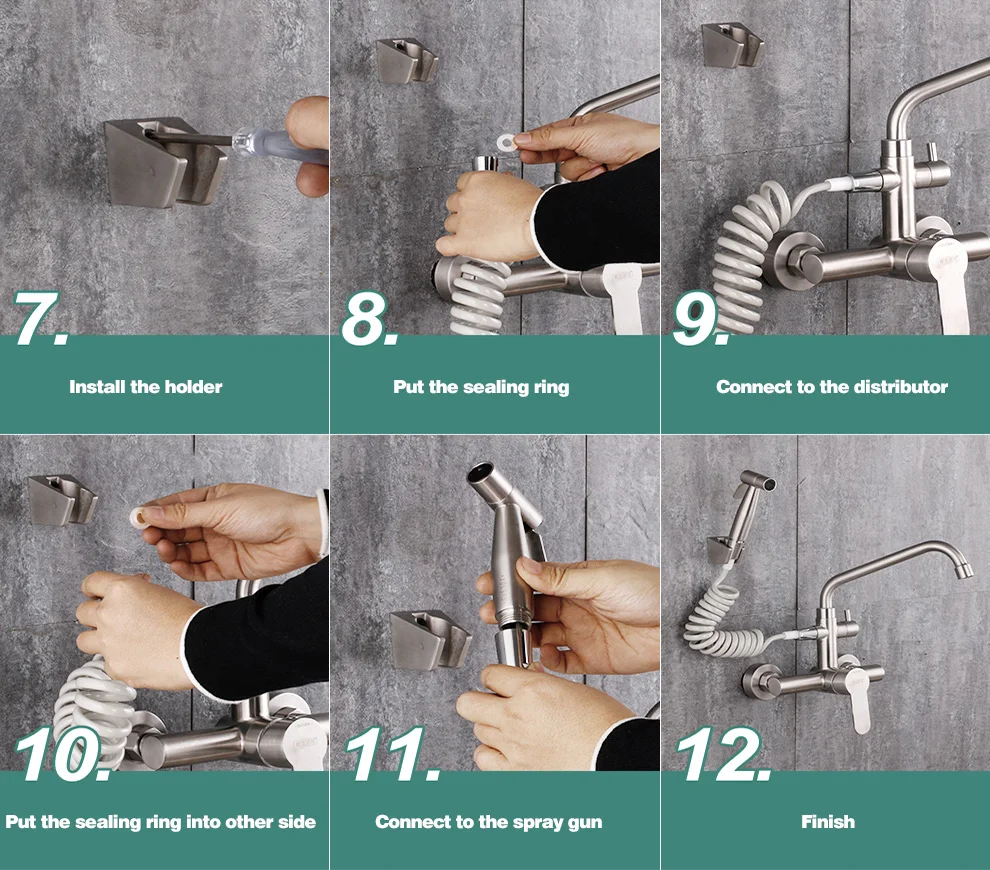 7.
Install the holder

8.
Put the sealing ring

9.
Connect to the distributor

10.
Put the sealing ring into other side

11.
Connect to the spray gun

12.
Finish