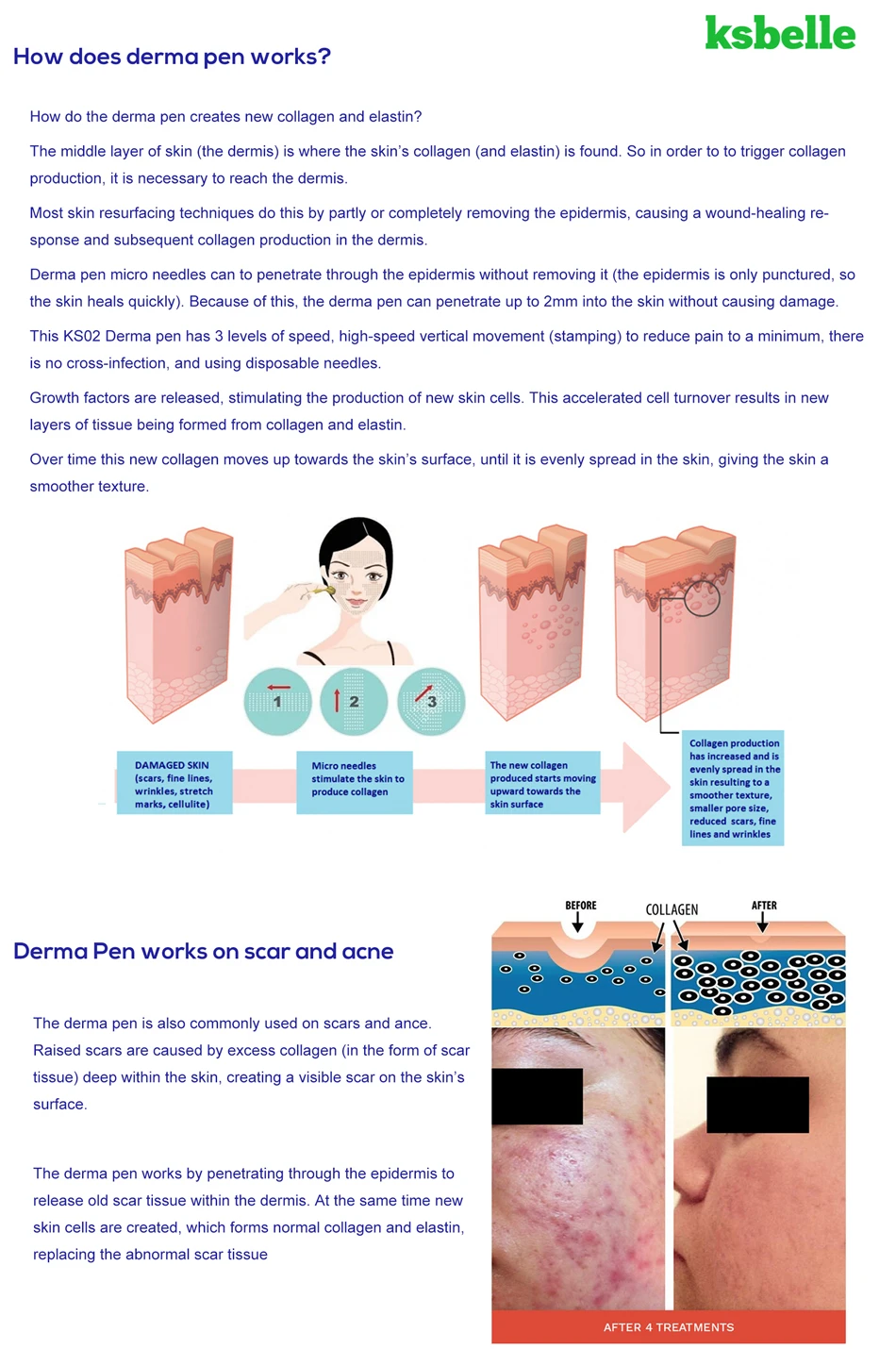 ksbelle

How does derma pen works?

How do the derma pen creates new collagen and elastin?

The middle layer of skin (the dermis) is where the skin's collagen (and elastin) is found. So in order to to trigger collagen production, it is necessary to reach the dermis.

Most skin resurfacing techniques do this by partly or completely removing the epidermis, causing a wound-healing response and subsequent collagen production in the dermis.

Derma pen micro needles can to penetrate through the epidermis without removing it (the epidermis is only punctured, so the skin heals quickly). Because of this, the derma pen can penetrate up to 2mm into the skin without causing damage.

This KS02 Derma pen has 3 levels of speed, high-speed vertical movement (stamping) to reduce pain to a minimum, there is no cross-infection, and using disposable needles.

Growth factors are released, stimulating the production of new skin cells. This accelerated cell turnover results in new layers of tissue being formed from collagen and elastin.

Over time this new collagen moves up towards the skin's surface, until it is evenly spread in the skin, giving the skin a smoother texture.

1 2 3

DAMAGED SKIN (scars, fine lines, wrinkles, stretch marks, cellulite)

Micro needles stimulate the skin to produce collagen

The new collagen produced starts moving upward towards the skin surface

Collagen production has increased and is evenly spread in the skin resulting to a smoother texture, smaller pore size, reduced scars, fine lines and wrinkles

Derma Pen works on scar and acne

The derma pen is also commonly used on scars and ance. Raised scars are caused by excess collagen (in the form of scar tissue) deep within the skin, creating a visible scar on the skin's surface.

The derma pen works by penetrating through the epidermis to release old scar tissue within the dermis. At the same time new skin cells are created, which forms normal collagen and elastin, replacing the abnormal scar tissue

BEFORE COLLAGEN AFTER

AFTER 4 TREATMENTS