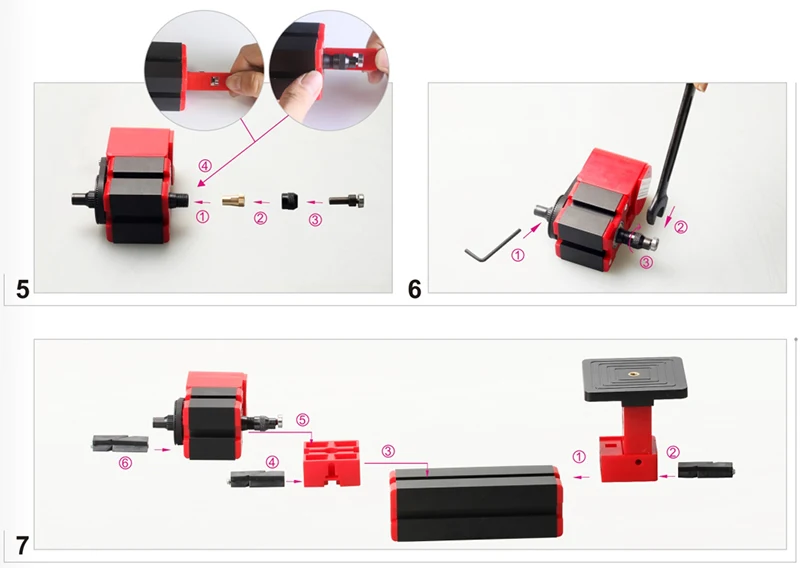 ④
①
②
③
5

①
②
③
6

⑤
⑥
④
③
①
②
7