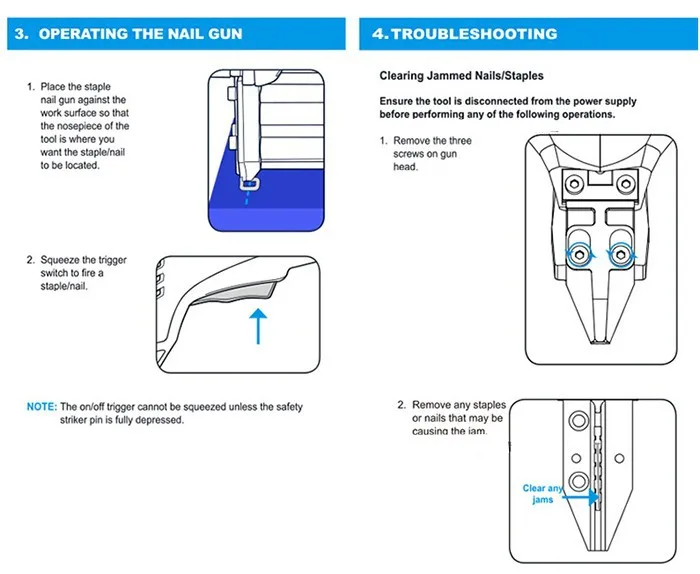 3. OPERATING THE NAIL GUN

1. Place the staple nail gun against the work surface so that the nosepiece of the tool is where you want the staple/nail to be located.

2. Squeeze the trigger switch to fire a staple/nail.

NOTE: The on/off trigger cannot be squeezed unless the safety striker pin is fully depressed.

4. TROUBLESHOOTING

Clearing Jammed Nails/Staples

Ensure the tool is disconnected from the power supply before performing any of the following operations.

1. Remove the three screws on gun head.

2. Remove any staples or nails that may be causing the jam.

Clear any jams