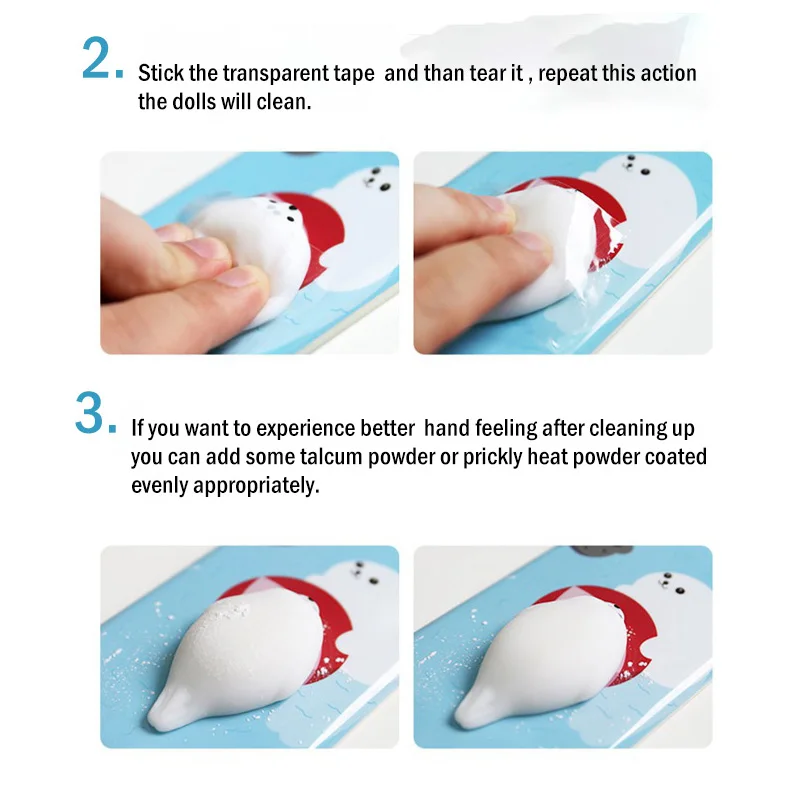 2. Stick the transparent tape and than tear it , repeat this action the dolls will clean.

3. If you want to experience better hand feeling after cleaning up you can add some talcum powder or prickly heat powder coated evenly appropriately.