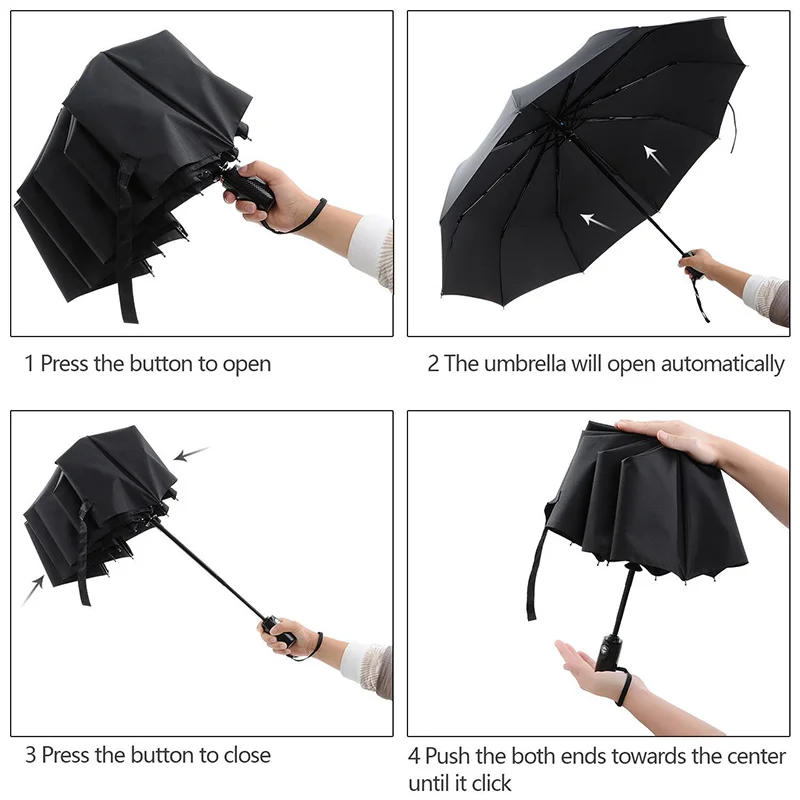 1 Press the button to open

2 The umbrella will open automatically

3 Press the button to close

4 Push the both ends towards the center until it click