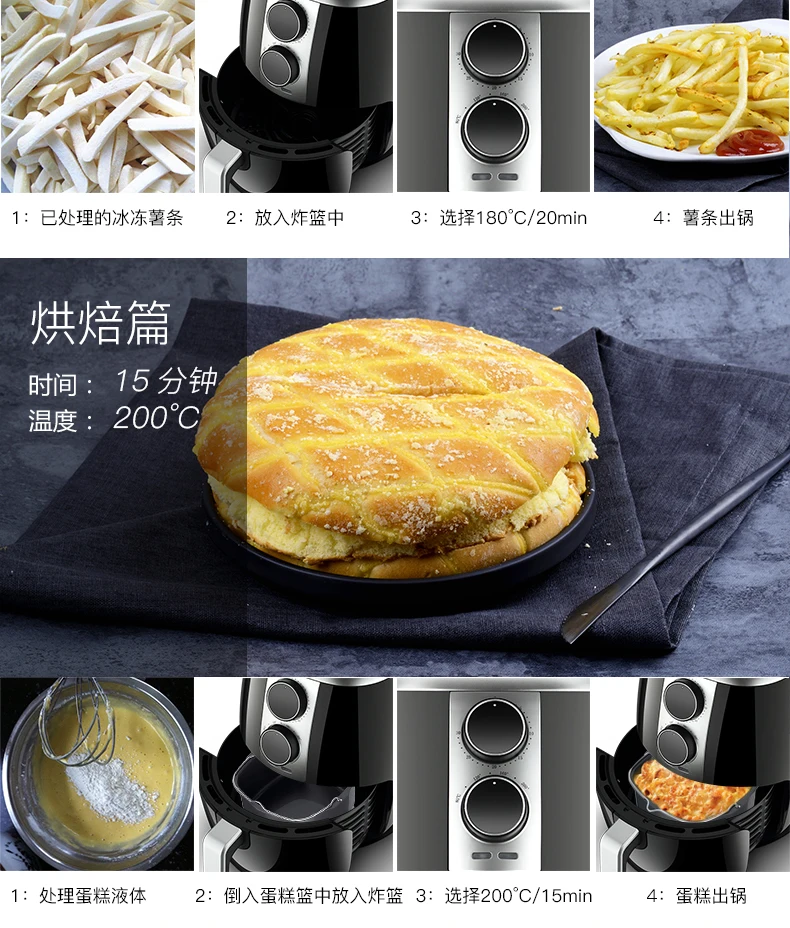 1：已处理的冰冻薯条

2：放入炸篮中

3：选择180°C/20min

4：薯条出锅

烘焙篇

时间：15分钟

温度：200°C

1：处理蛋糕液体

2：倒入蛋糕篮中放入炸篮

3：选择200°C/15min

4：蛋糕出锅