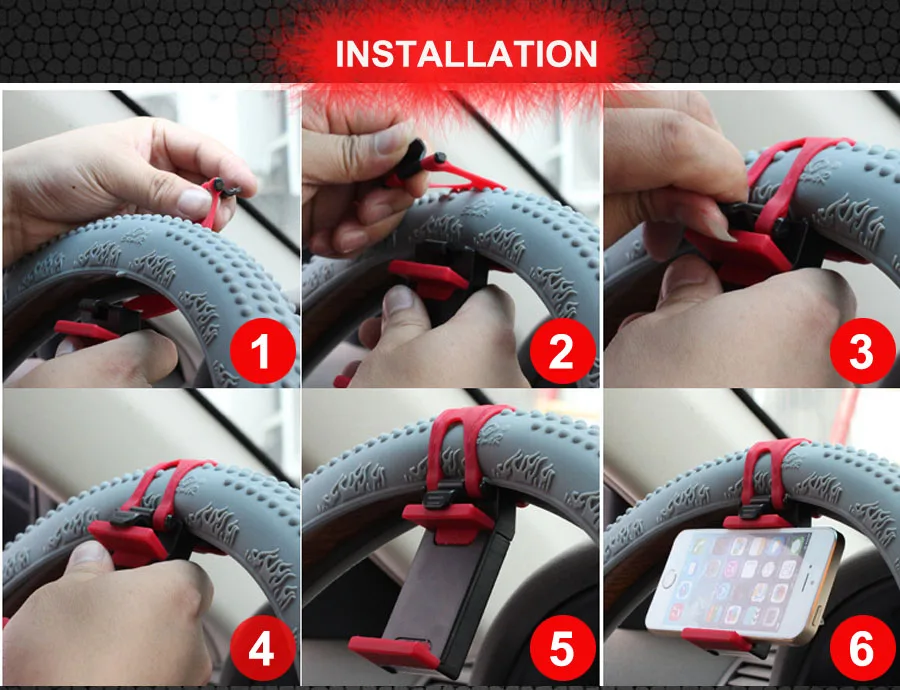 INSTALLATION

1

2

3

4

5

6