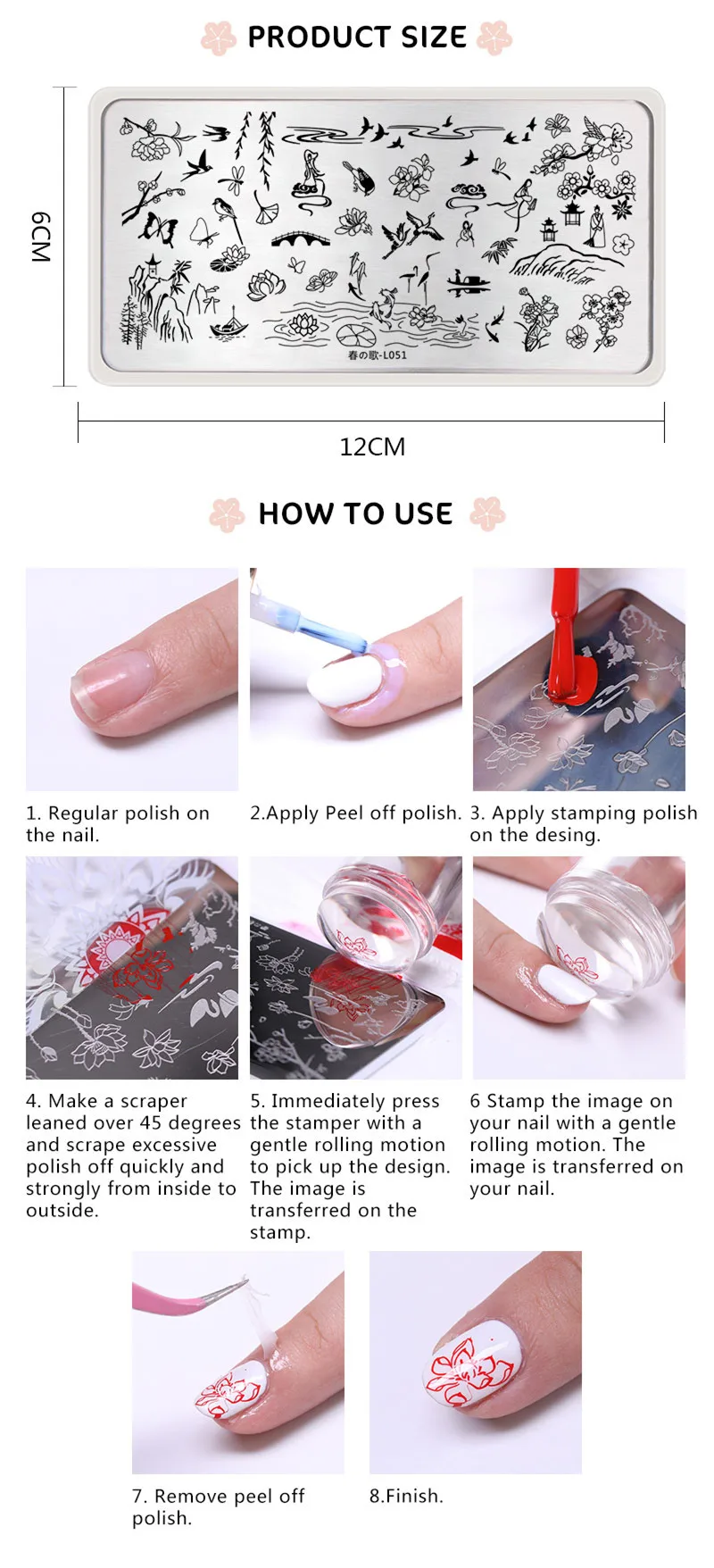 PRODUCT SIZE

6CM

春の歌-L051

12CM

HOW TO USE

1. Regular polish on the nail.

2.Apply Peel off polish.

3. Apply stamping polish on the desing.

4. Make a scraper leaned over 45 degrees and scrape excessive polish off quickly and strongly from inside to outside.

5. Immediately press the stamper with a gentle rolling motion to pick up the design. The image is transferred on the stamp.

6 Stamp the image on your nail with a gentle rolling motion. The image is transferred on your nail.

7. Remove peel off polish.

8.Finish.