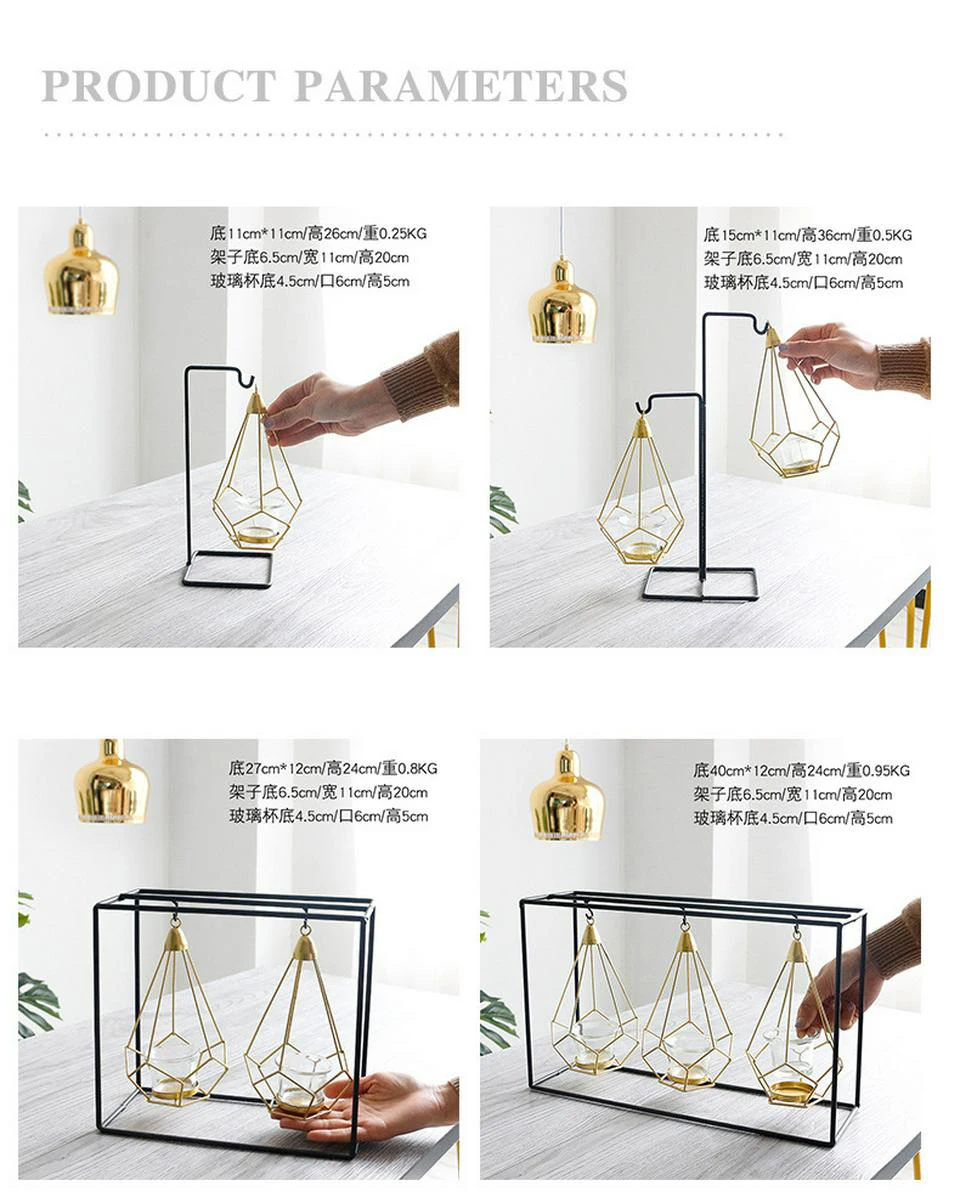 PRODUCT PARAMETERS

底11cm*11cm/高26cm/重0.25KG
架子底6.5cm/宽11cm/高20cm
玻璃杯底4.5cm/口6cm/高5cm

底15cm*11cm/高36cm/重0.5KG
架子底6.5cm/宽11cm/高20cm
玻璃杯底4.5cm/口6cm/高5cm

底27cm*12cm/高24cm/重0.8KG
架子底6.5cm/宽11cm/高20cm
玻璃杯底4.5cm/口6cm/高5cm

底40cm*12cm/高24cm/重0.95KG
架子底6.5cm/宽11cm/高20cm
玻璃杯底4.5cm/口6cm/高5cm