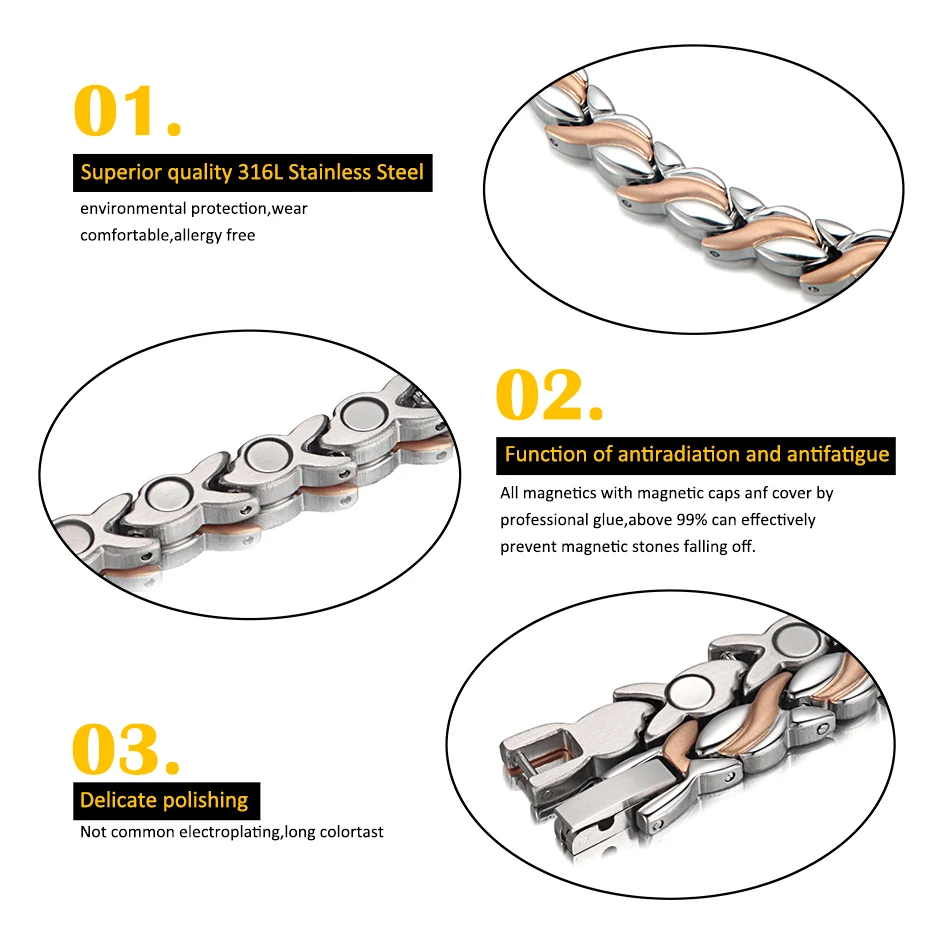 01.

Superior quality 316L Stainless Steel

environmental protection,wear comfortable,allergy free

02.

Function of antiradiation and antifatigue

All magnetics with magnetic caps anf cover by professional glue,above 99% can effectively prevent magnetic stones falling off.

03.

Delicate polishing

Not common electroplating,long colortast