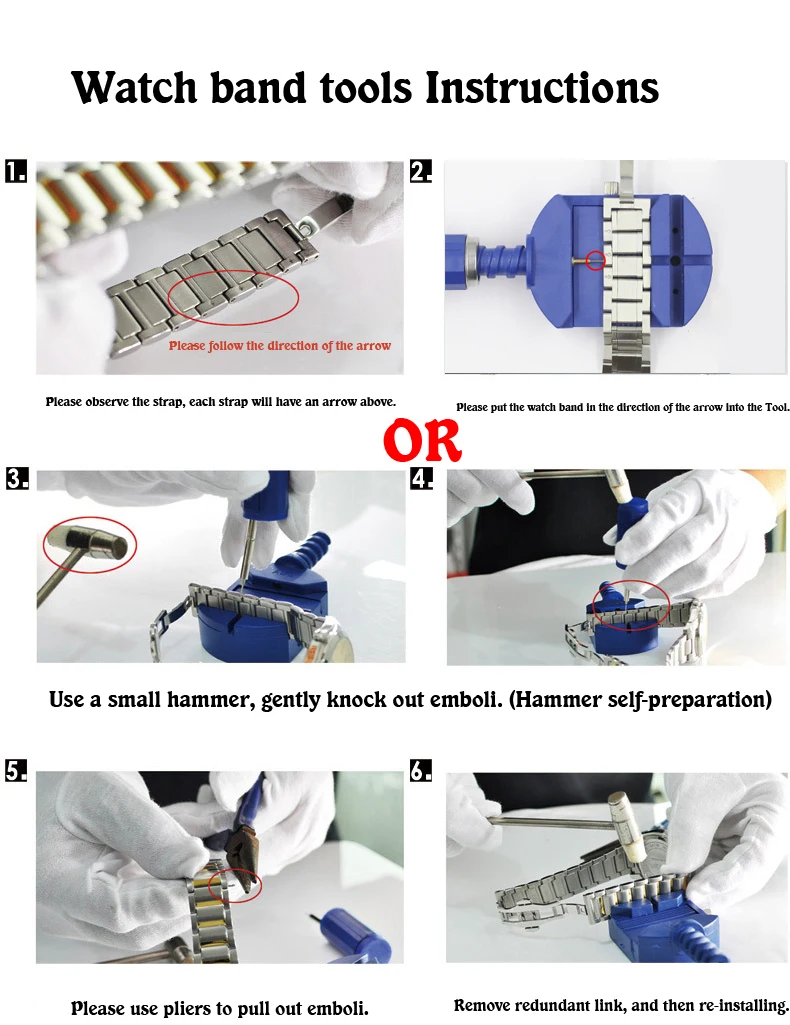 Watch band tools Instructions

1.

Please follow the direction of the arrow

Please observe the strap, each strap will have an arrow above.

2.

Please put the watch band in the direction of the arrow into the Tool.

OR

3.

4.

Use a small hammer, gently knock out emboli. (Hammer self-preparation)

5.

Please use pliers to pull out emboli.

6.

Remove redundant link, and then re-installing.