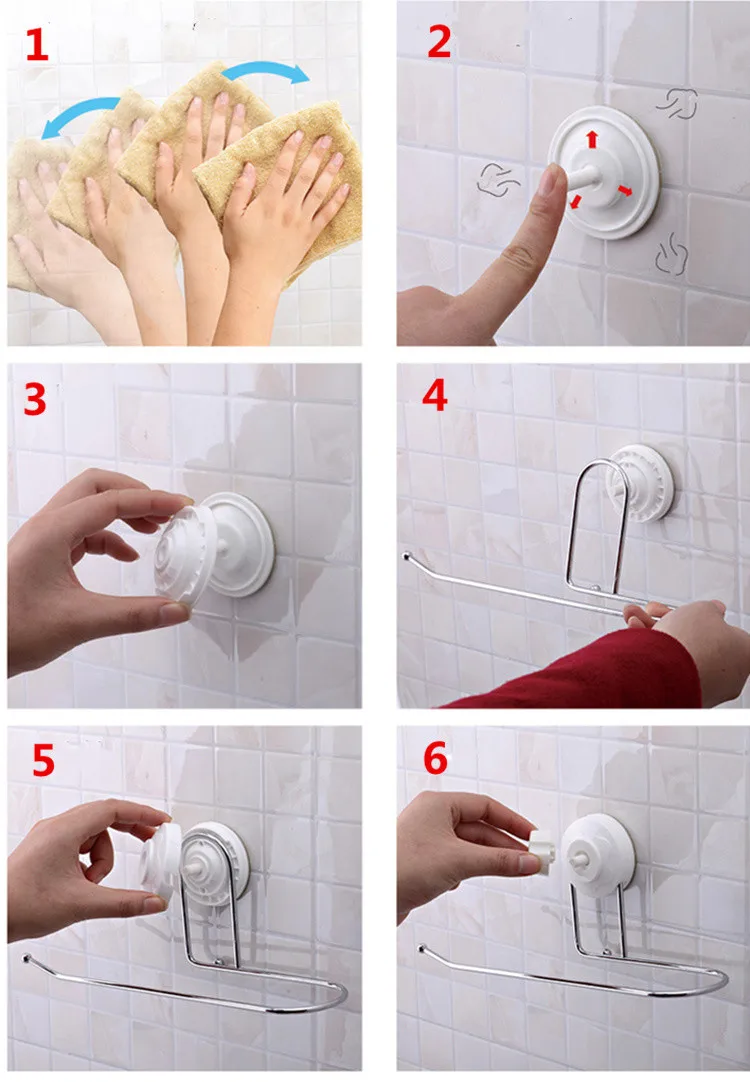 1
2
3
4
5
6