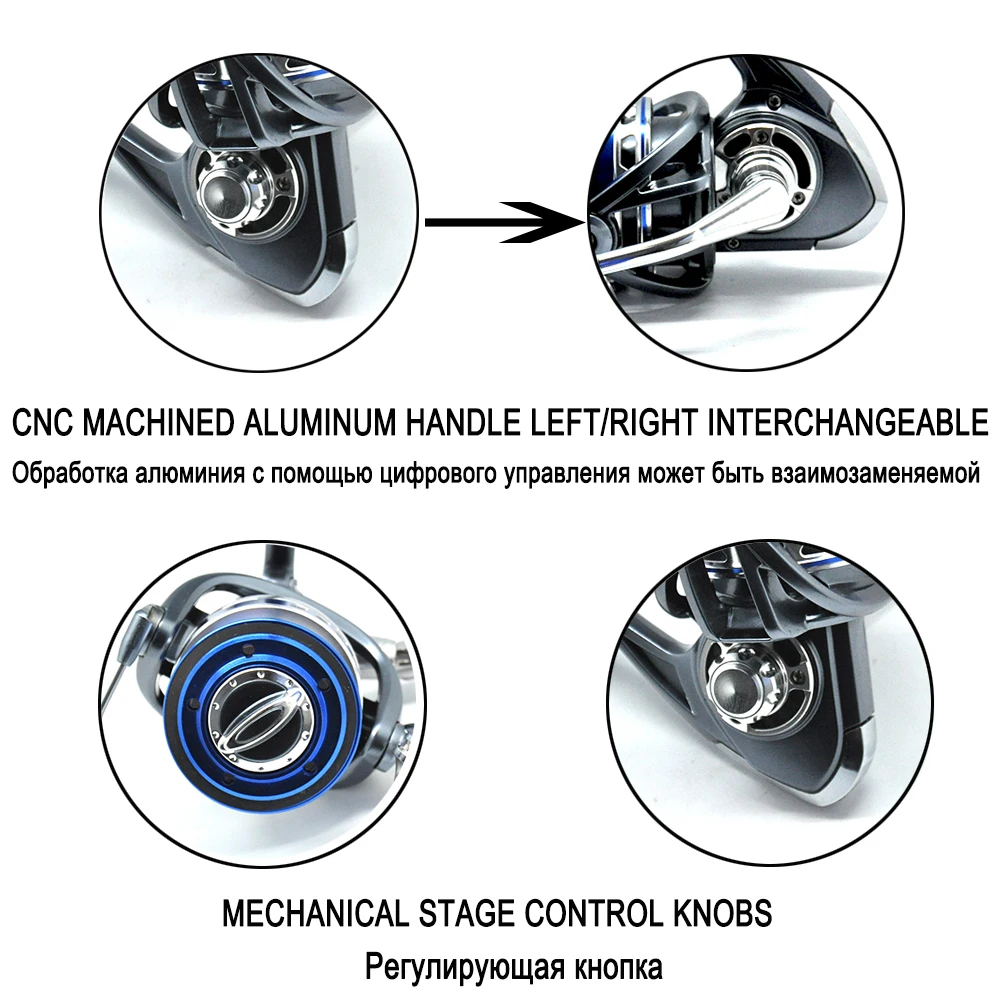 CNC MACHINED ALUMINUM HANDLE LEFT/RIGHT INTERCHANGEABLE
Обработка алюминия с помощью цифрового управления может быть взаимозаменяемой

MECHANICAL STAGE CONTROL KNOBS
Регулирующая кнопка