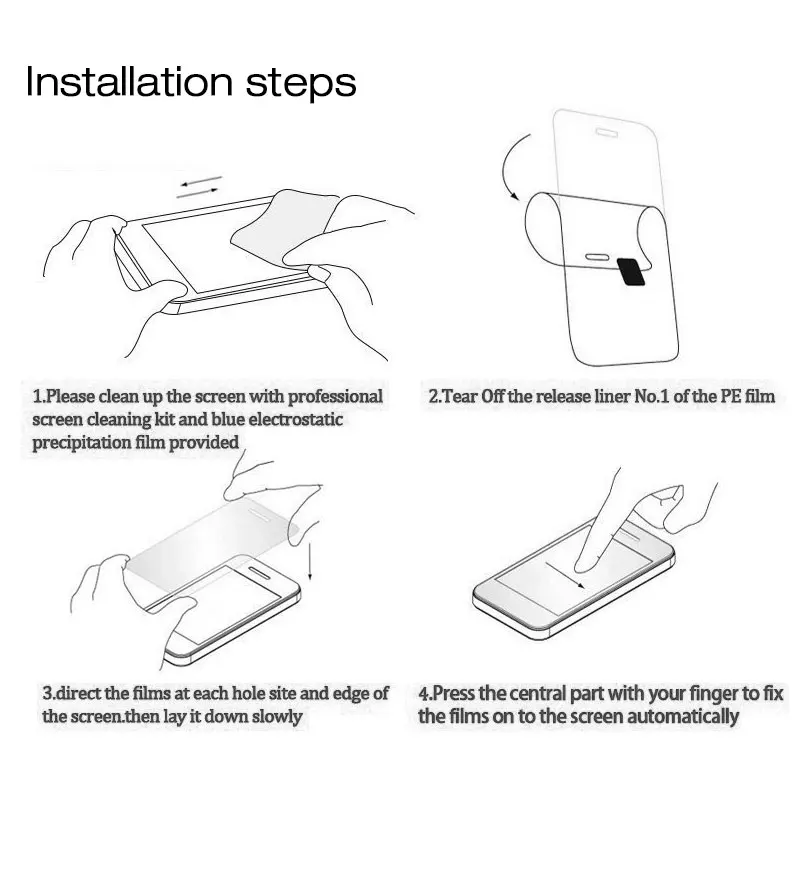 Installation steps

1.Please clean up the screen with professional screen cleaning kit and blue electrostatic precipitation film provided

2.Tear Off the release liner No.1 of the PE film

3.direct the films at each hole site and edge of the screen.then lay it down slowly

4.Press the central part with your finger to fix the films on to the screen automatically