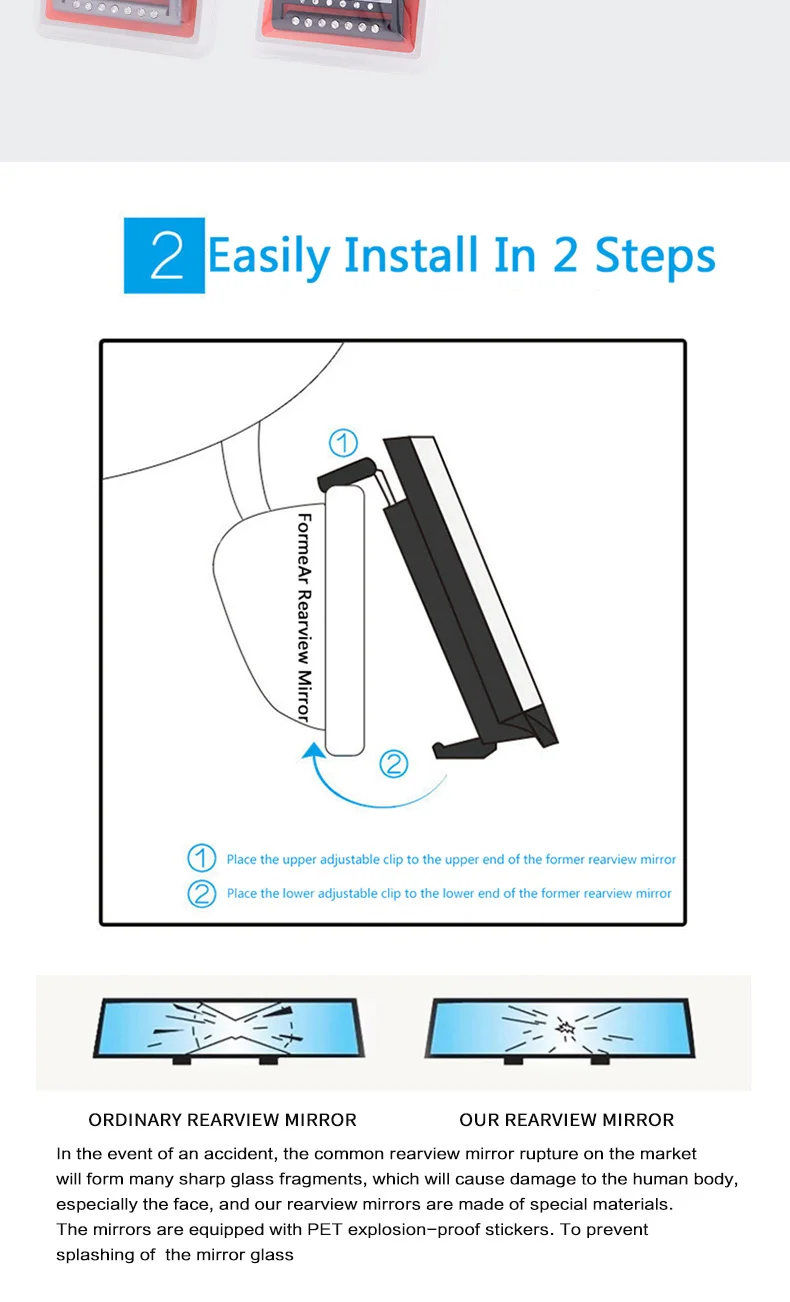 2 Easily Install In 2 Steps

1

FormeAr Rearview Mirror

2

1 Place the upper adjustable clip to the upper end of the former rearview mirror
2 Place the lower adjustable clip to the lower end of the former rearview mirror

ORDINARY REARVIEW MIRROR

OUR REARVIEW MIRROR

In the event of an accident, the common rearview mirror rupture on the market will form many sharp glass fragments, which will cause damage to the human body, especially the face, and our rearview mirrors are made of special materials.
The mirrors are equipped with PET explosion-proof stickers. To prevent splashing of the mirror glass