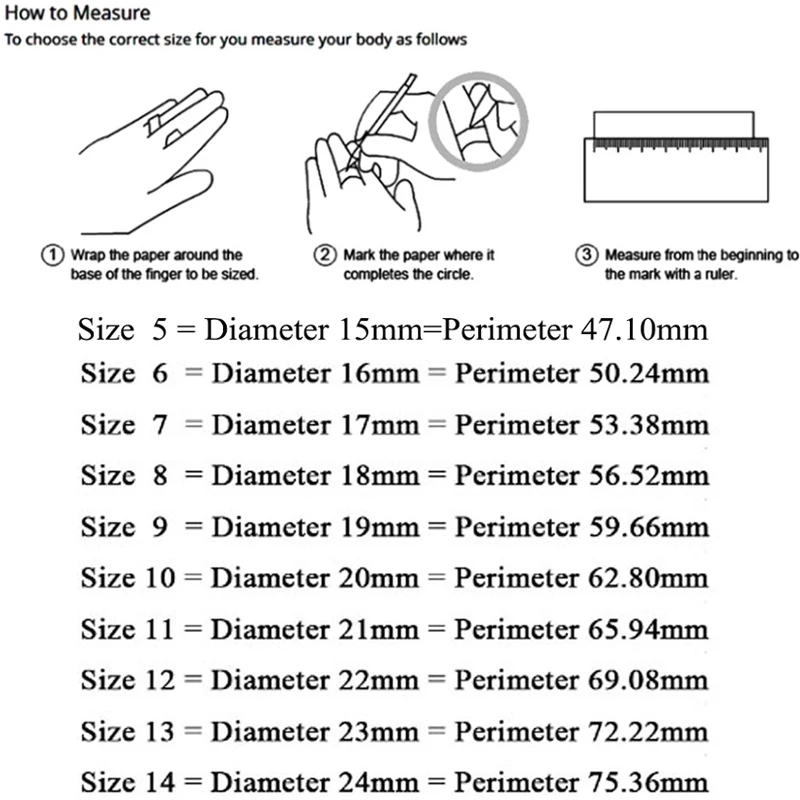 How to Measure
To choose the correct size for you measure your body as follows

① Wrap the paper around the base of the finger to be sized.

② Mark the paper where it completes the circle.

③ Measure from the beginning to the mark with a ruler.

Size 5 = Diameter 15mm=Perimeter 47.10mm
Size 6 = Diameter 16mm = Perimeter 50.24mm
Size 7 = Diameter 17mm = Perimeter 53.38mm
Size 8 = Diameter 18mm = Perimeter 56.52mm
Size 9 = Diameter 19mm = Perimeter 59.66mm
Size 10 = Diameter 20mm = Perimeter 62.80mm
Size 11 = Diameter 21mm = Perimeter 65.94mm
Size 12 = Diameter 22mm = Perimeter 69.08mm
Size 13 = Diameter 23mm = Perimeter 72.22mm
Size 14 = Diameter 24mm = Perimeter 75.36mm