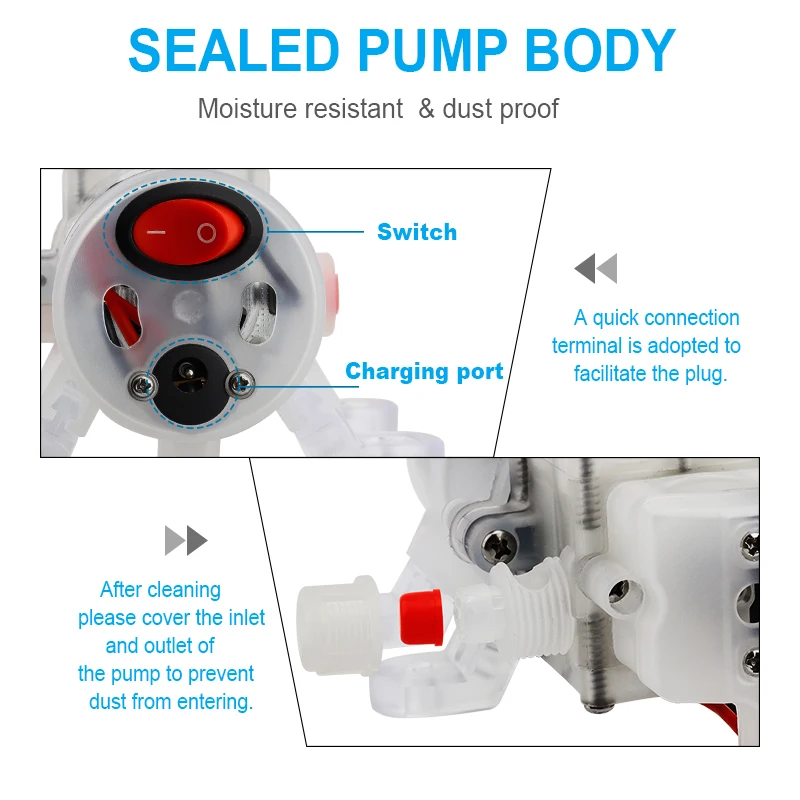 SEALED PUMP BODY

Moisture resistant & dust proof

Switch

Charging port

A quick connection terminal is adopted to facilitate the plug.

After cleaning please cover the inlet and outlet of the pump to prevent dust from entering.