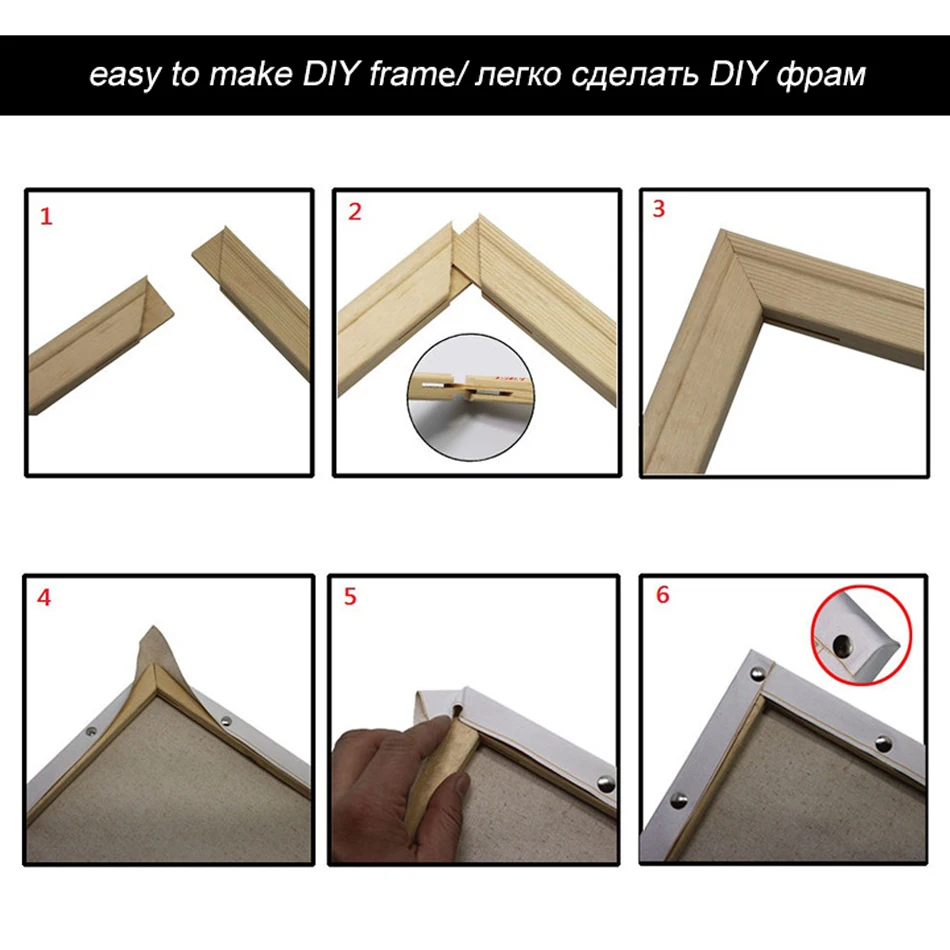 easy to make DIY frame/ легко сделать DIY фрам

1

2

3

4

5

6