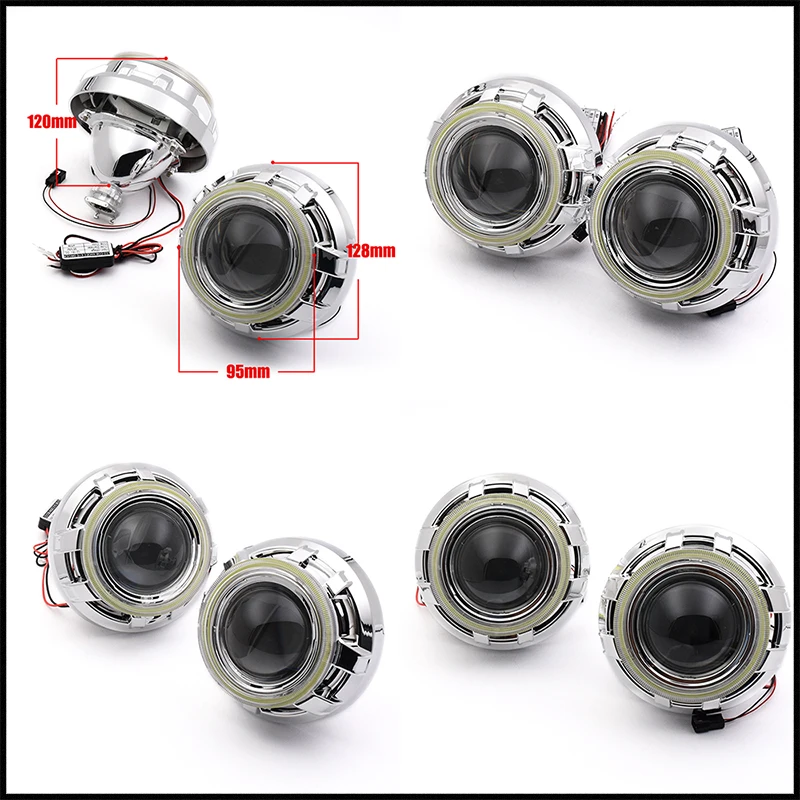 120mm

128mm

95mm